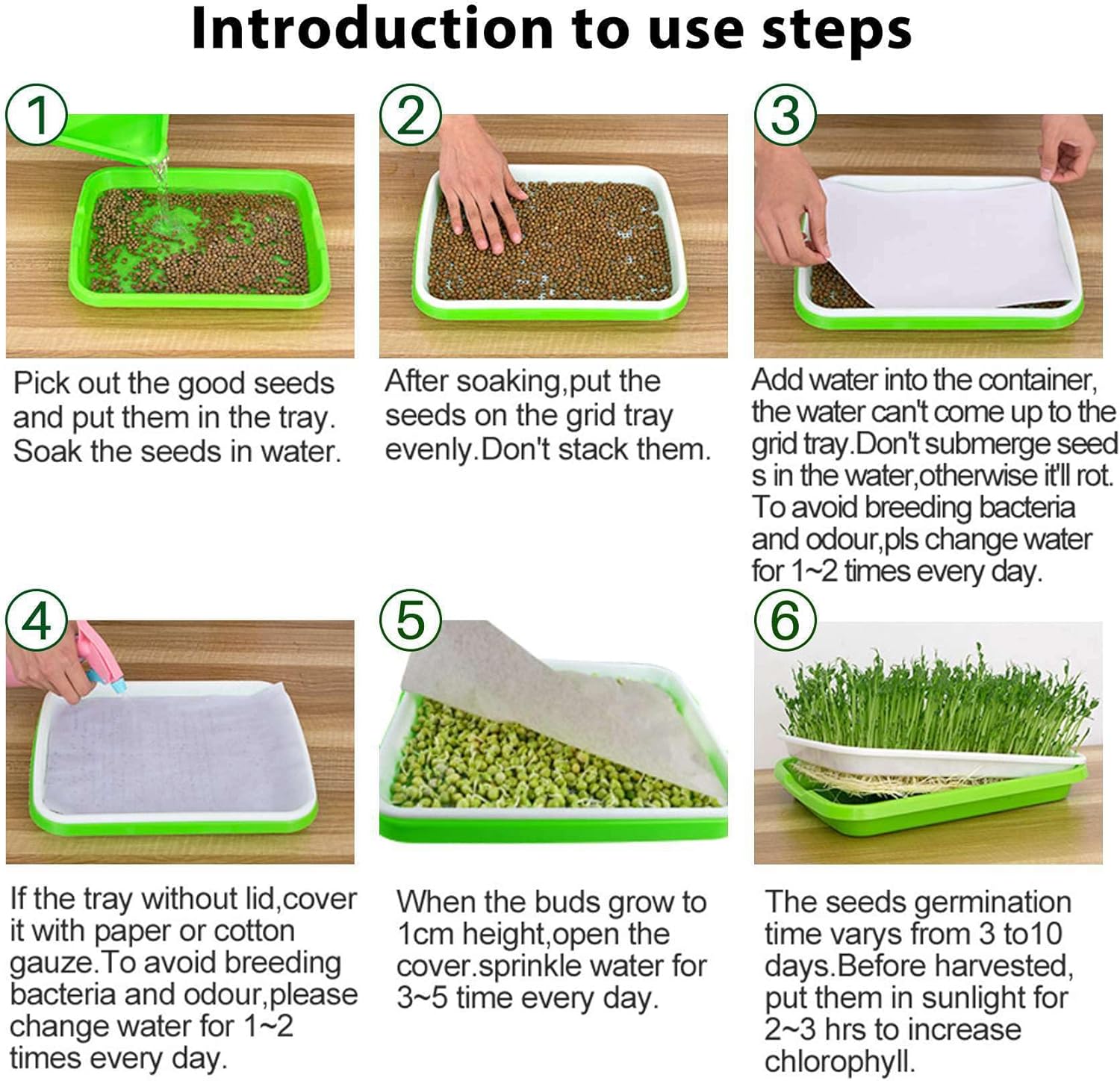 Introduction to use steps

1

Pick out the good seeds and put them in the tray. Soak the seeds in water.

2

After soaking,put the seeds on the grid tray evenly.Don't stack them.

3

Add water into the container, the water can't come up to the grid tray.Don't submerge seed s in the water,otherwise it'll rot. To avoid breeding bacteria and odour,pls change water for 1~2 times every day.

4

If the tray without lid,cover it with paper or cotton gauze.To avoid breeding bacteria and odour,please change water for 1~2 times every day.

5

When the buds grow to 1cm height,open the cover.sprinkle water for 3~5 time every day.

6

The seeds germination time varys from 3 to10 days.Before harvested, put them in sunlight for 2~3 hrs to increase chlorophyll.