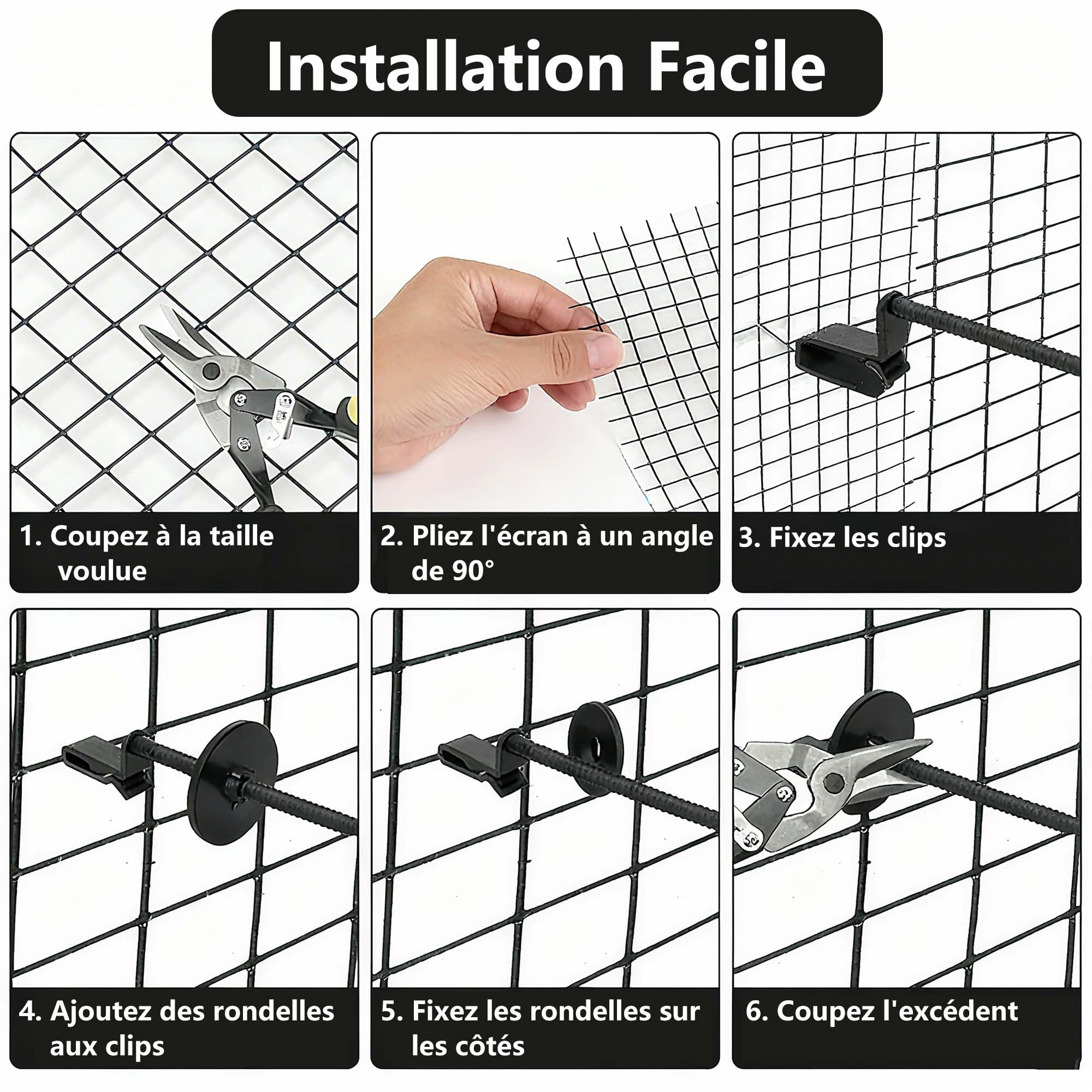 Installation Facile

1. Coupez à la taille voulue

2. Pliez l'écran à un angle de 90°

3. Fixez les clips

4. Ajoutez des rondelles aux clips

5. Fixez les rondelles sur les côtés

6. Coupez l'excédent