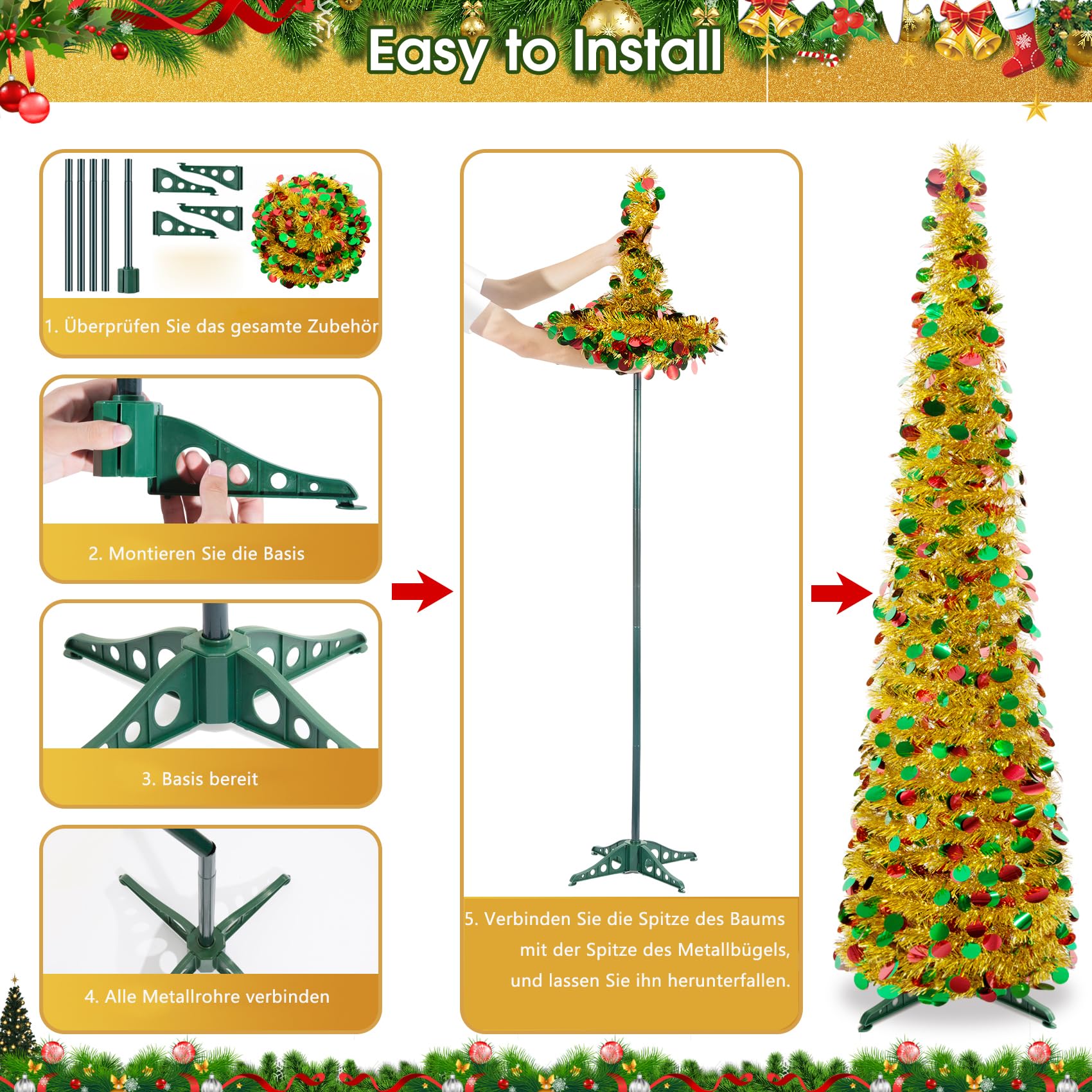 Easy to Install

1. Überprüfen Sie das gesamte Zubehör

2. Montieren Sie die Basis

3. Basis bereit

4. Alle Metallrohre verbinden

5. Verbinden Sie die Spitze des Baums mit der Spitze des Metallbügels, und lassen Sie ihn herunterfallen.