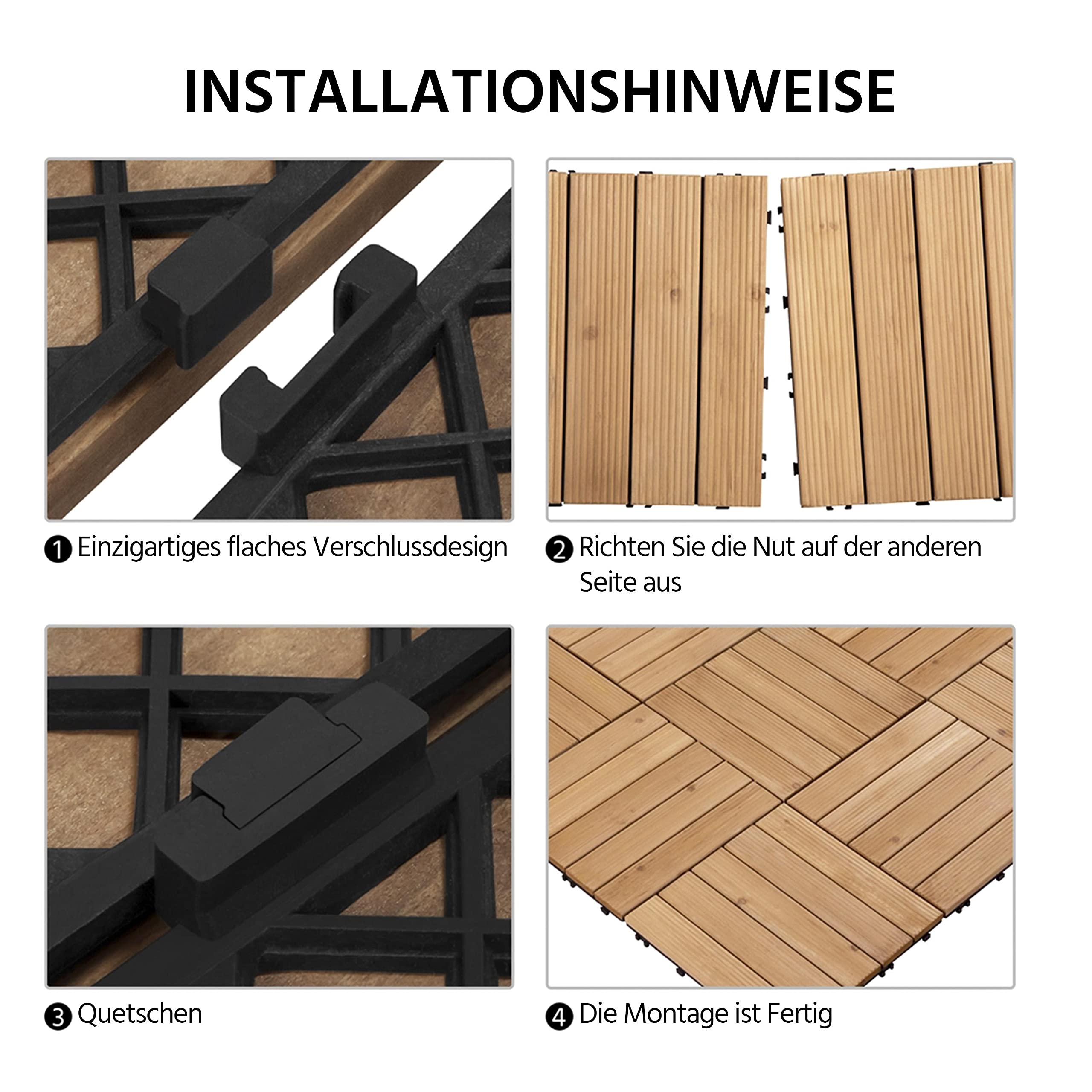 INSTALLATIONSHINWEISE

❶ Einzigartiges flaches Verschlussdesign

❷ Richten Sie die Nut auf der anderen Seite aus

❸ Quetschen

❹ Die Montage ist Fertig