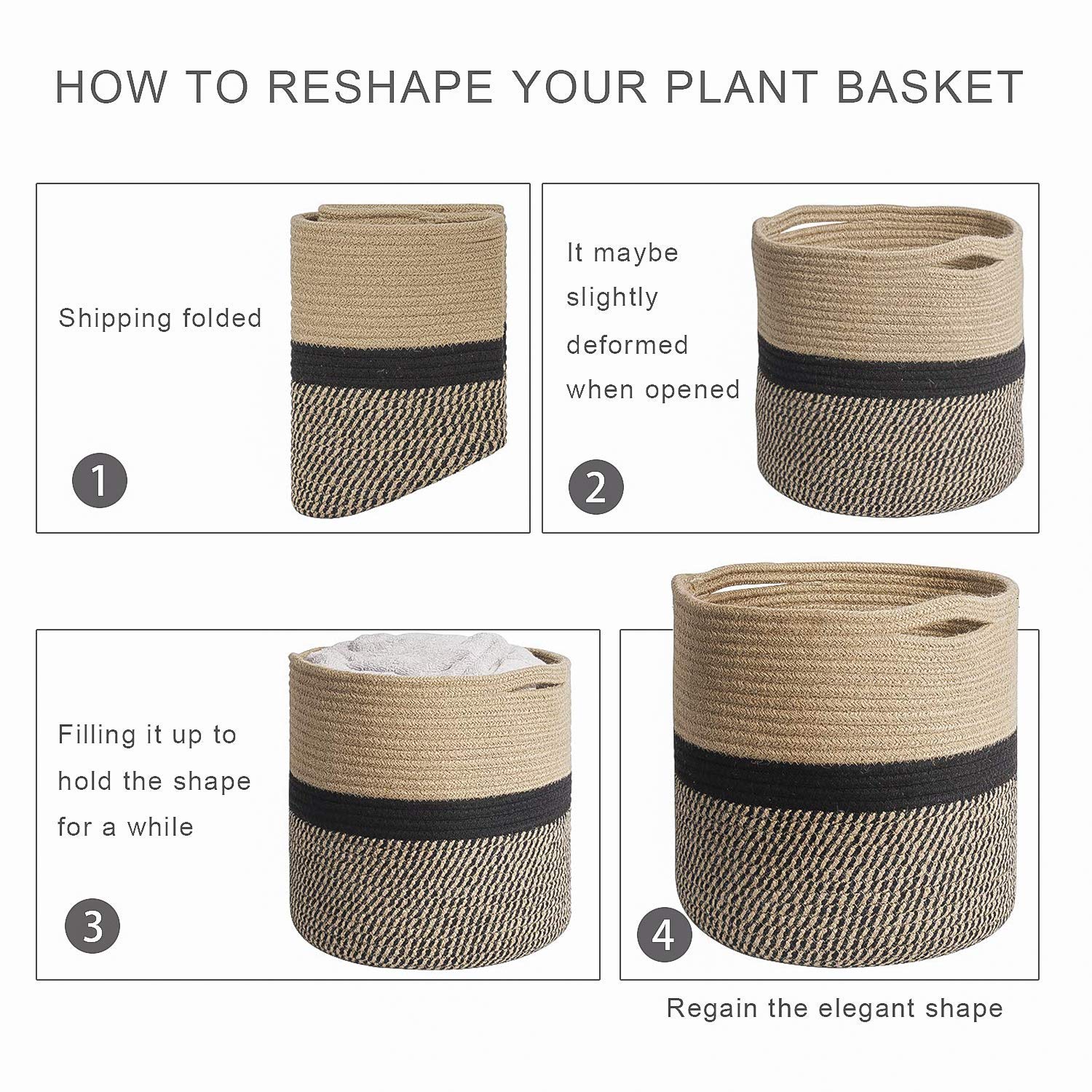 HOW TO RESHAPE YOUR PLANT BASKET

Shipping folded

1

It maybe slightly deformed when opened

2

Filling it up to hold the shape for a while

3

4

Regain the elegant shape