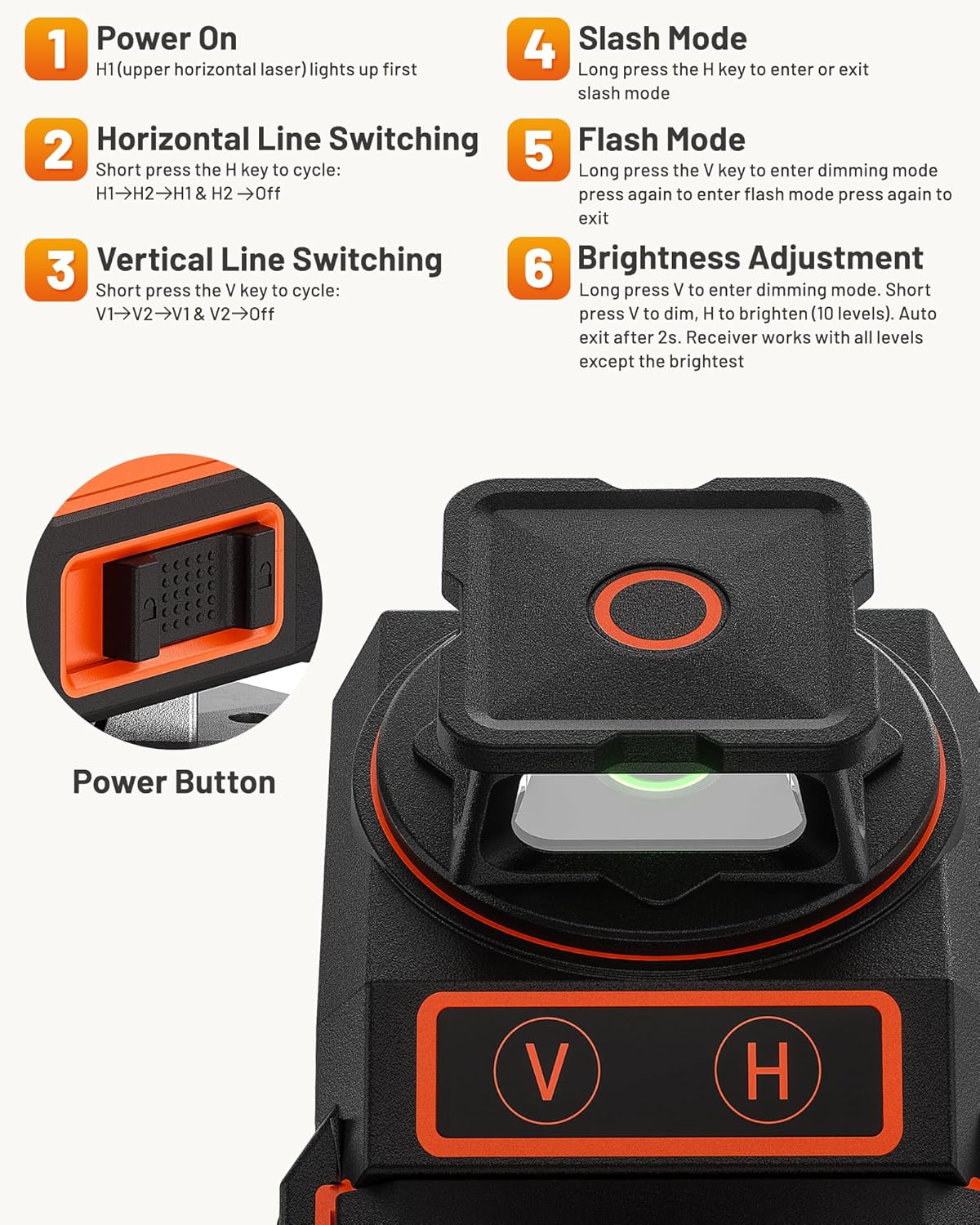 1 Power On
H1 (upper horizontal laser) lights up first

2 Horizontal Line Switching
Short press the H key to cycle:
H1→H2→H1 & H2 →Off

3 Vertical Line Switching
Short press the V key to cycle:
V1→V2→V1 & V2→Off

4 Slash Mode
Long press the H key to enter or exit slash mode

5 Flash Mode
Long press the V key to enter dimming mode press again to enter flash mode press again to exit

6 Brightness Adjustment
Long press V to enter dimming mode. Short press V to dim, H to brighten (10 levels). Auto exit after 2s. Receiver works with all levels except the brightest

Power Button

V

H