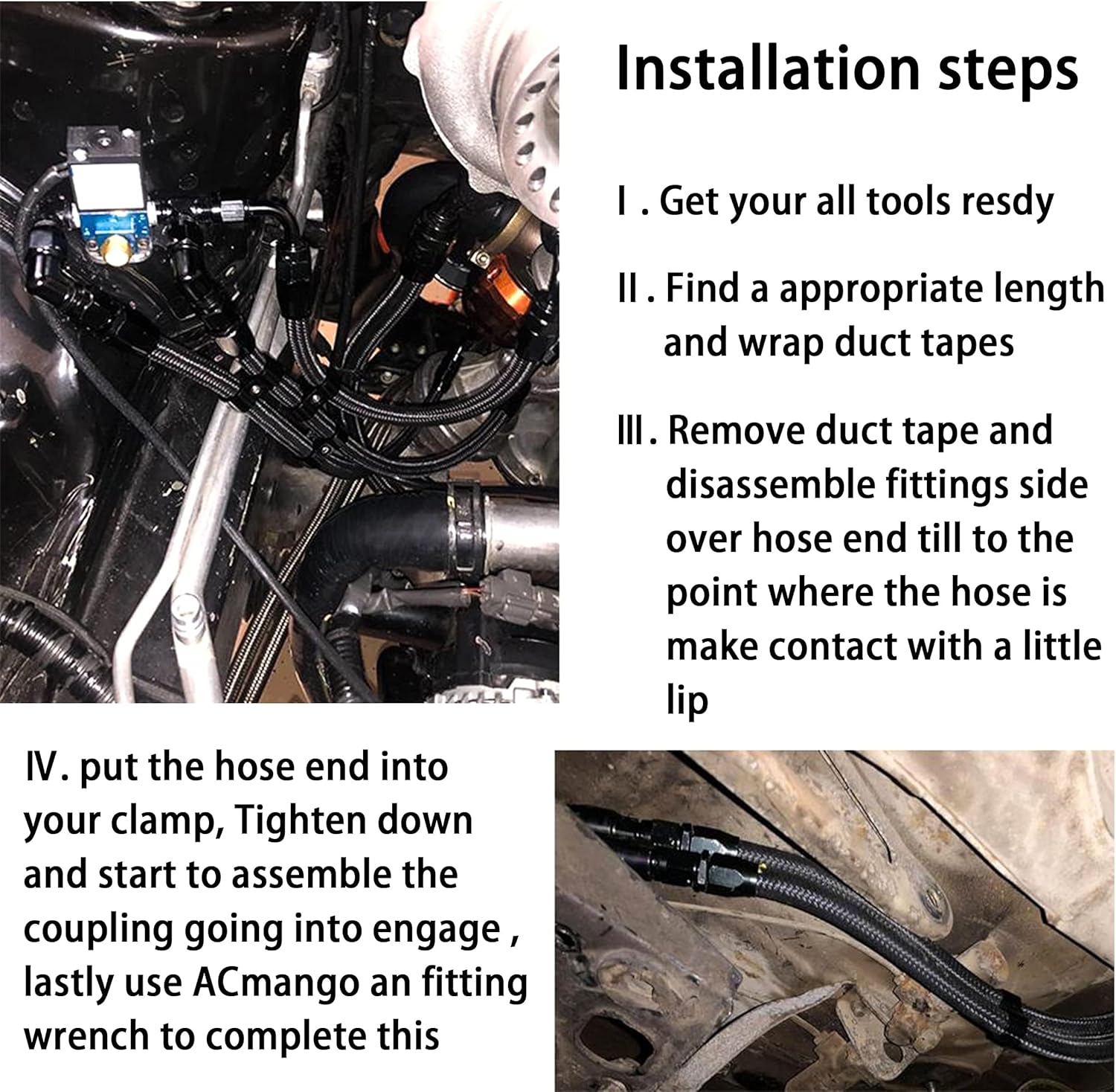 Installation steps

Ⅰ. Get your all tools resdy

Ⅱ. Find a appropriate length and wrap duct tapes

Ⅲ. Remove duct tape and disassemble fittings side over hose end till to the point where the hose is make contact with a little lip

Ⅳ. put the hose end into your clamp, Tighten down and start to assemble the coupling going into engage , lastly use ACmango an fitting wrench to complete this