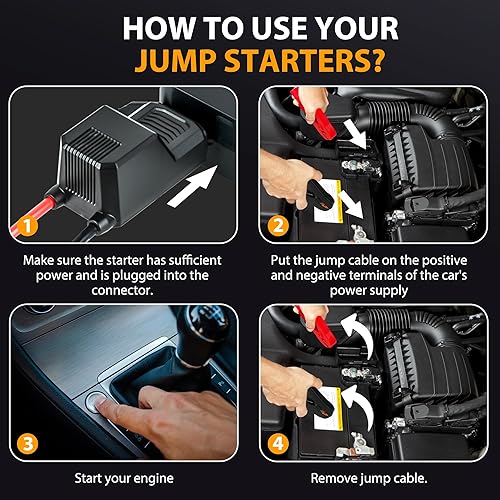 HOW TO USE YOUR
JUMP STARTERS?

1

Make sure the starter has sufficient power and is plugged into the connector.

2

Put the jump cable on the positive and negative terminals of the car's power supply

3

Start your engine

4

Remove jump cable.