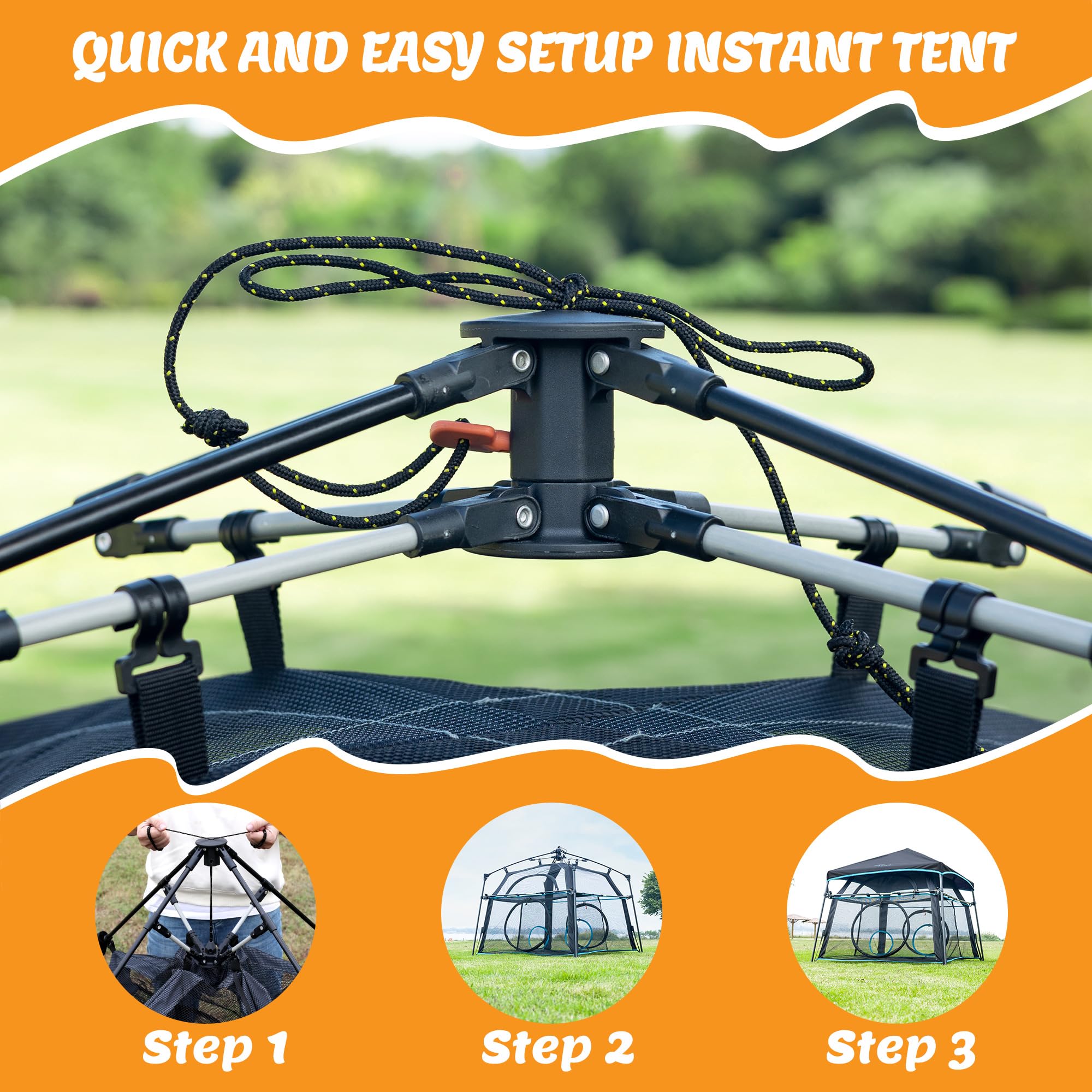 QUICK AND EASY SETUP INSTANT TENT

Step 1

Step 2

Step 3