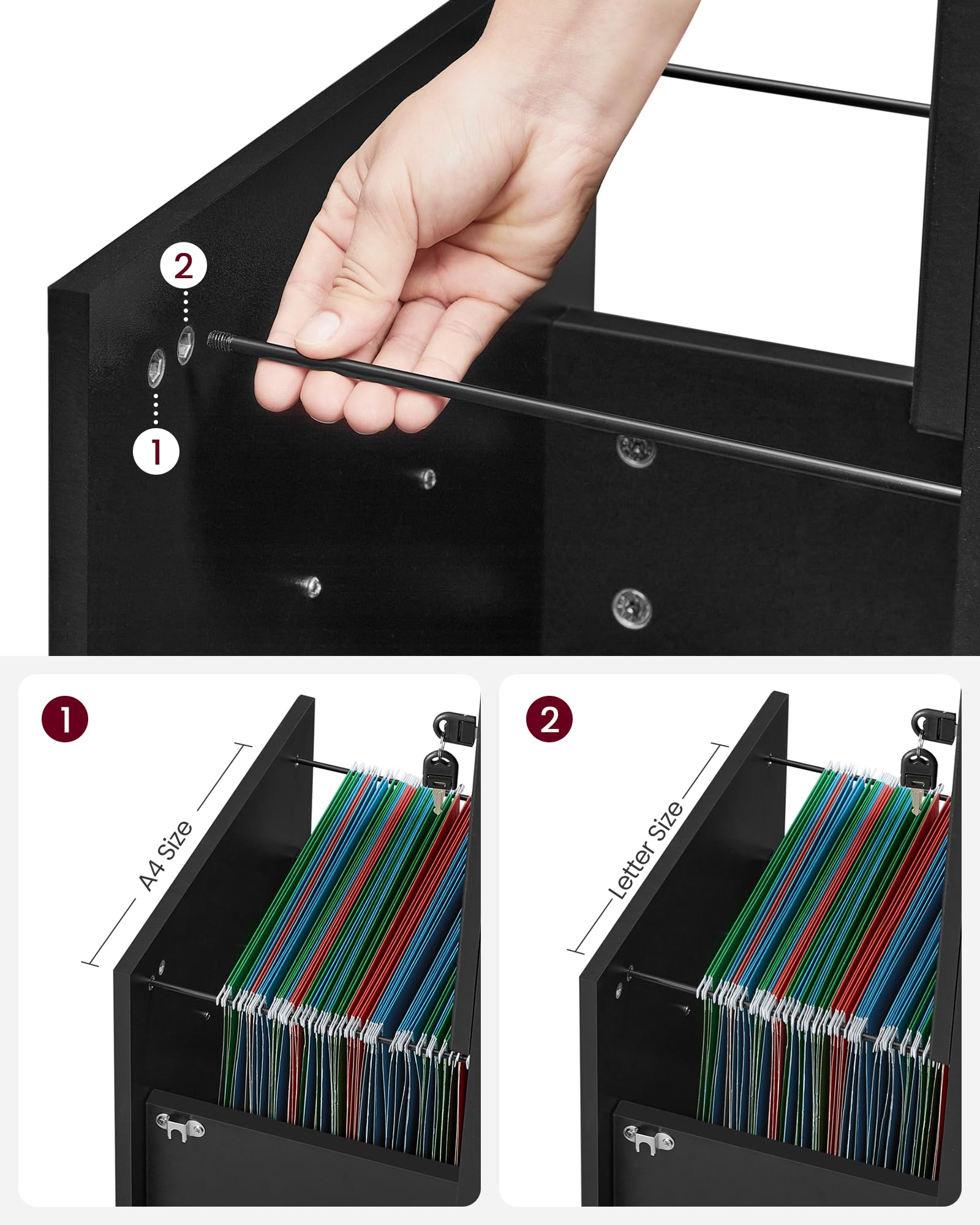 2

1

1

A4 Size

2

Letter Size