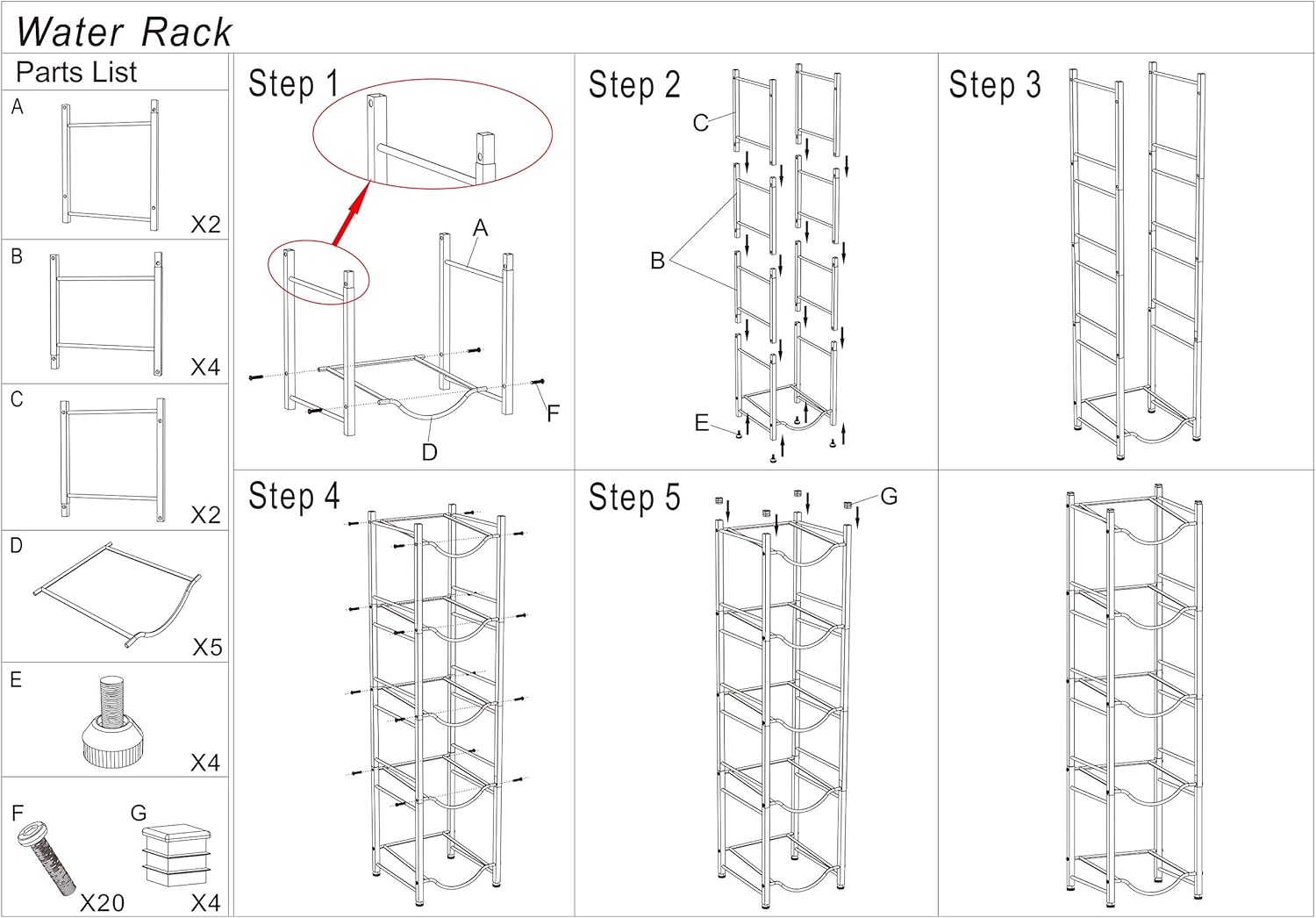 Water Rack

Parts List

A X2

B X4

C X2

D X5

E X4

F X20

G X4

Step 1

A

F

D

Step 2

C

B

E

Step 3

Step 4

Step 5

G