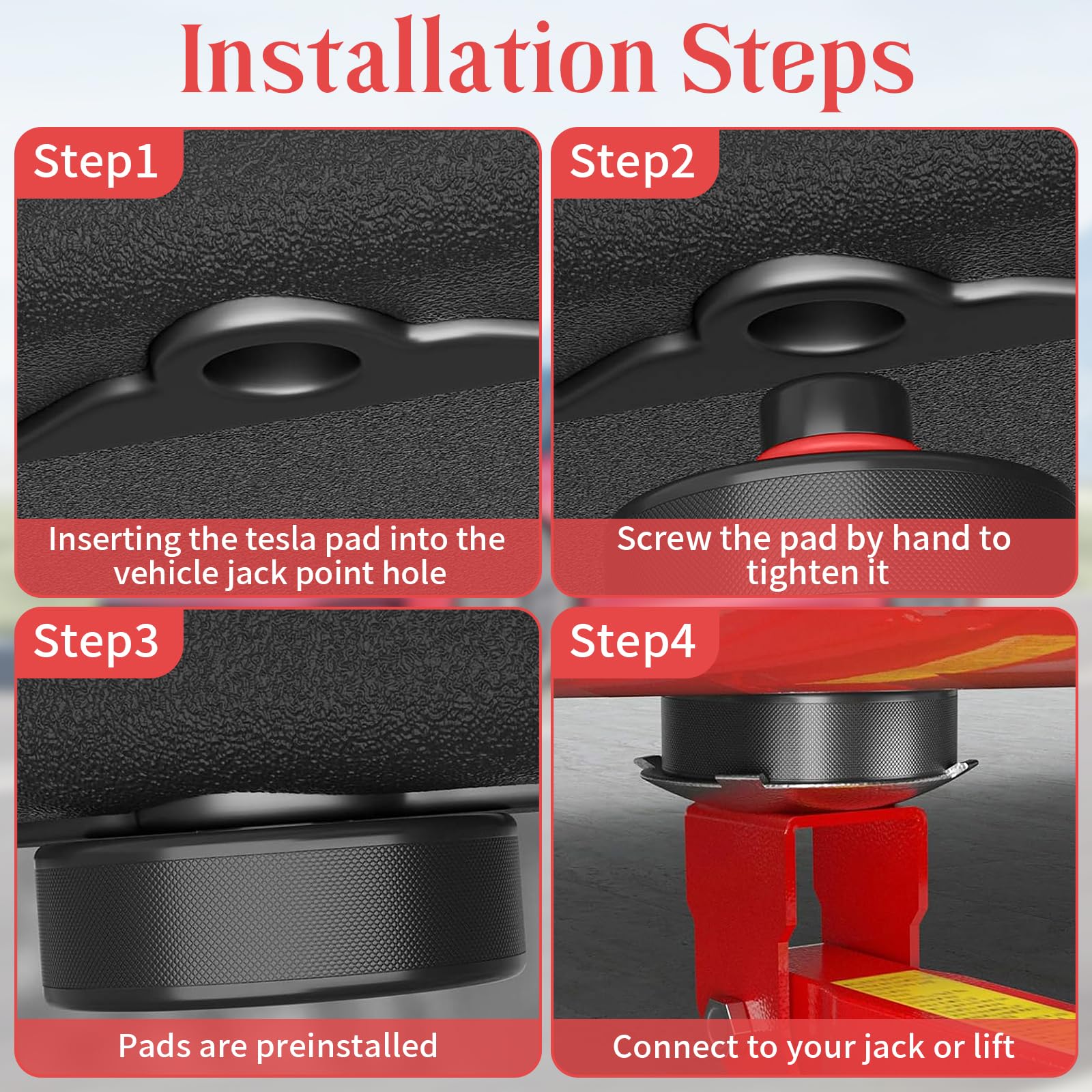 Installation Steps

Step1

Inserting the tesla pad into the vehicle jack point hole

Step2

Screw the pad by hand to tighten it

Step3

Pads are preinstalled

Step4

Connect to your jack or lift