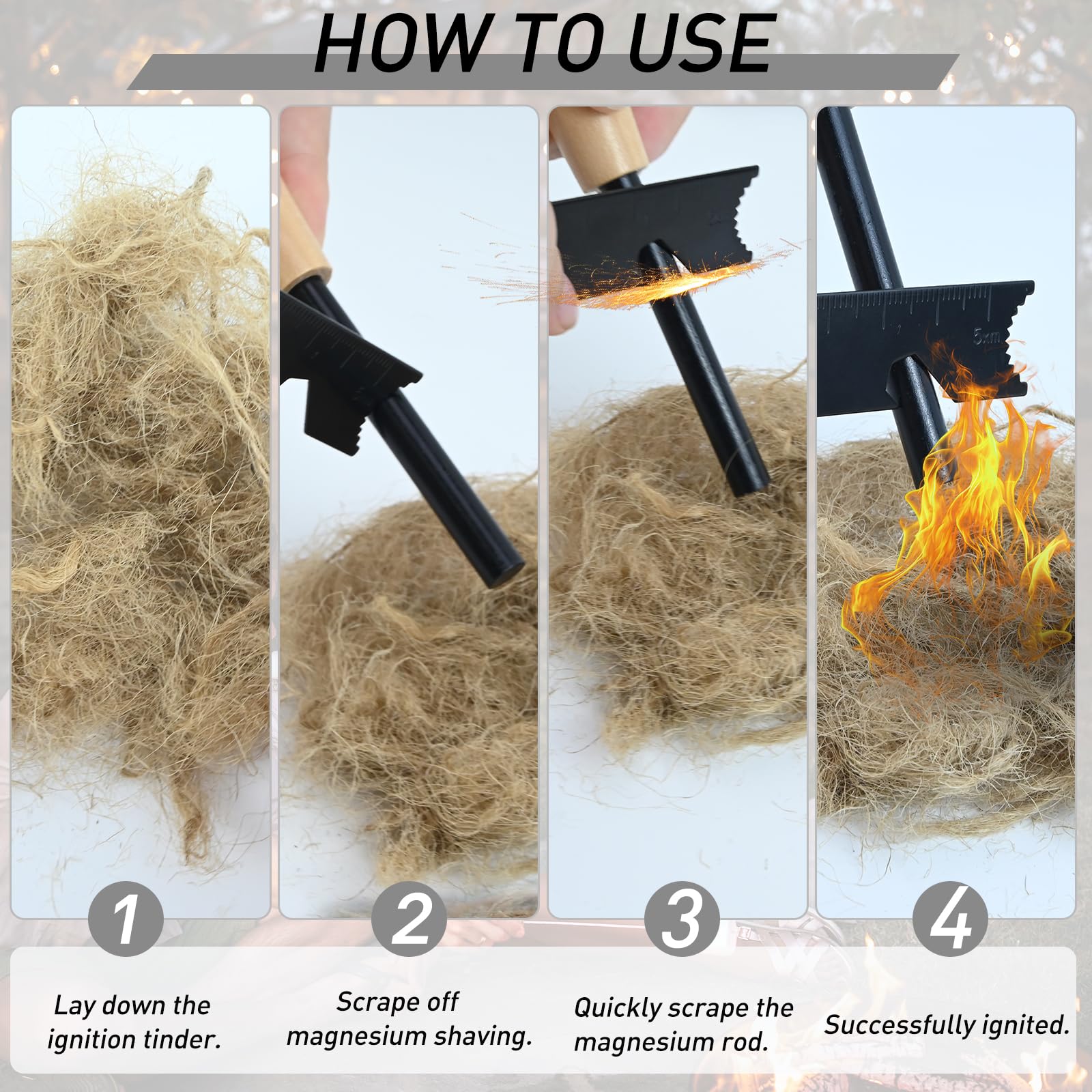 HOW TO USE

5cm

1

Lay down the ignition tinder.

2

Scrape off magnesium shaving.

3

Quickly scrape the magnesium rod.

4

Successfully ignited.