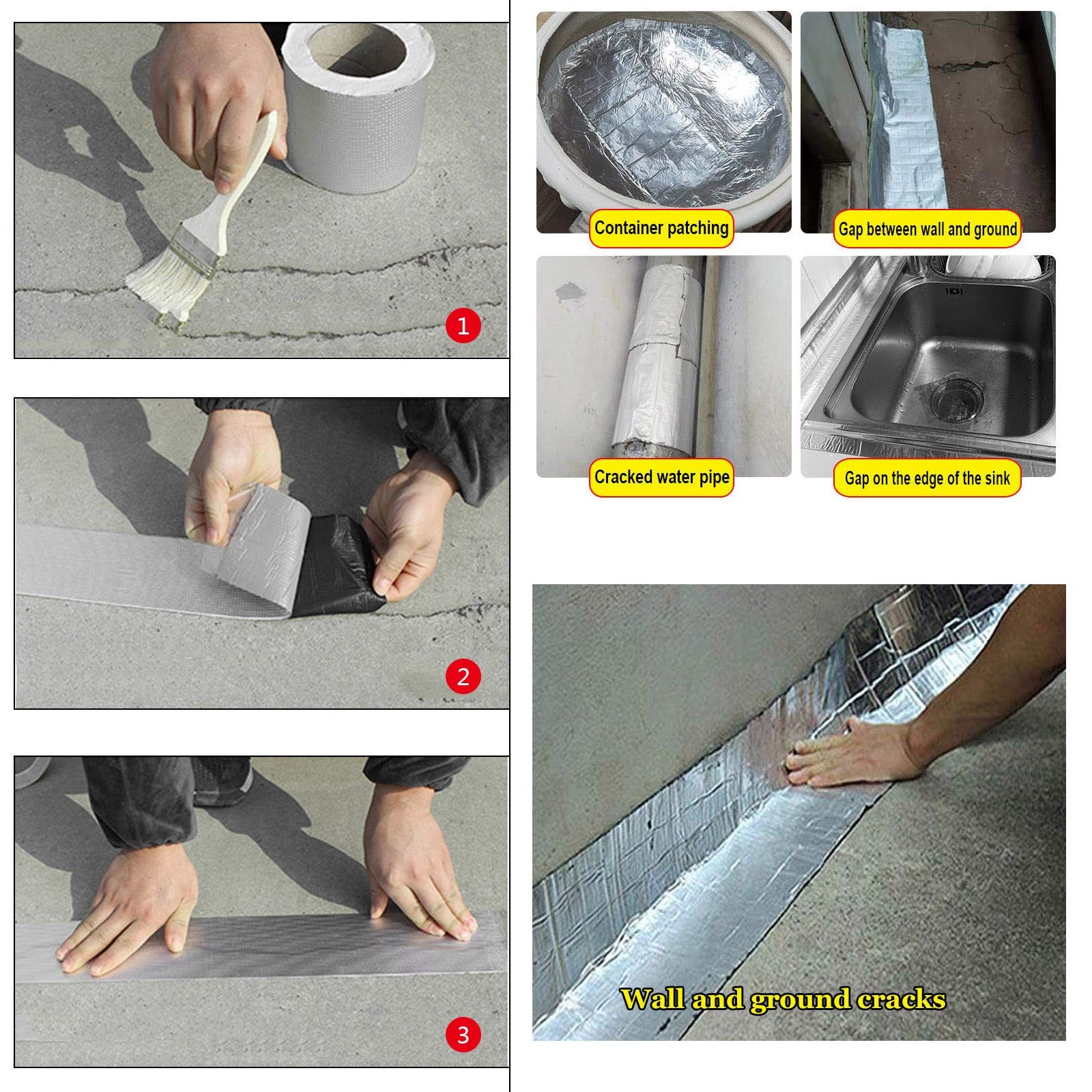 1

2

3

Container patching

Gap between wall and ground

Cracked water pipe

Gap on the edge of the sink

Wall and ground cracks