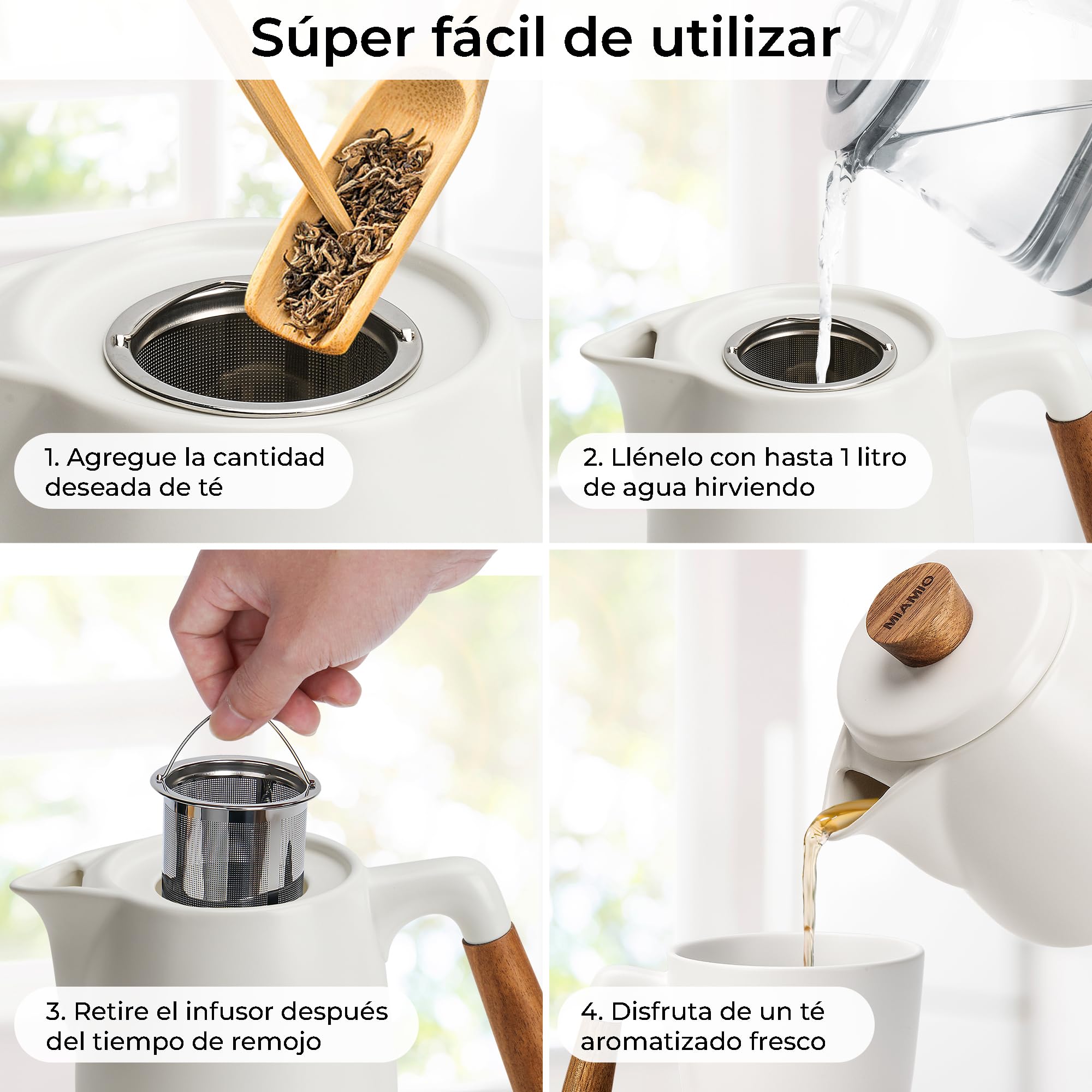 Súper fácil de utilizar

1. Agregue la cantidad deseada de té

2. Llénelo con hasta 1 litro de agua hirviendo

3. Retire el infusor después del tiempo de remojo

MIAMIO

4. Disfruta de un té aromatizado fresco