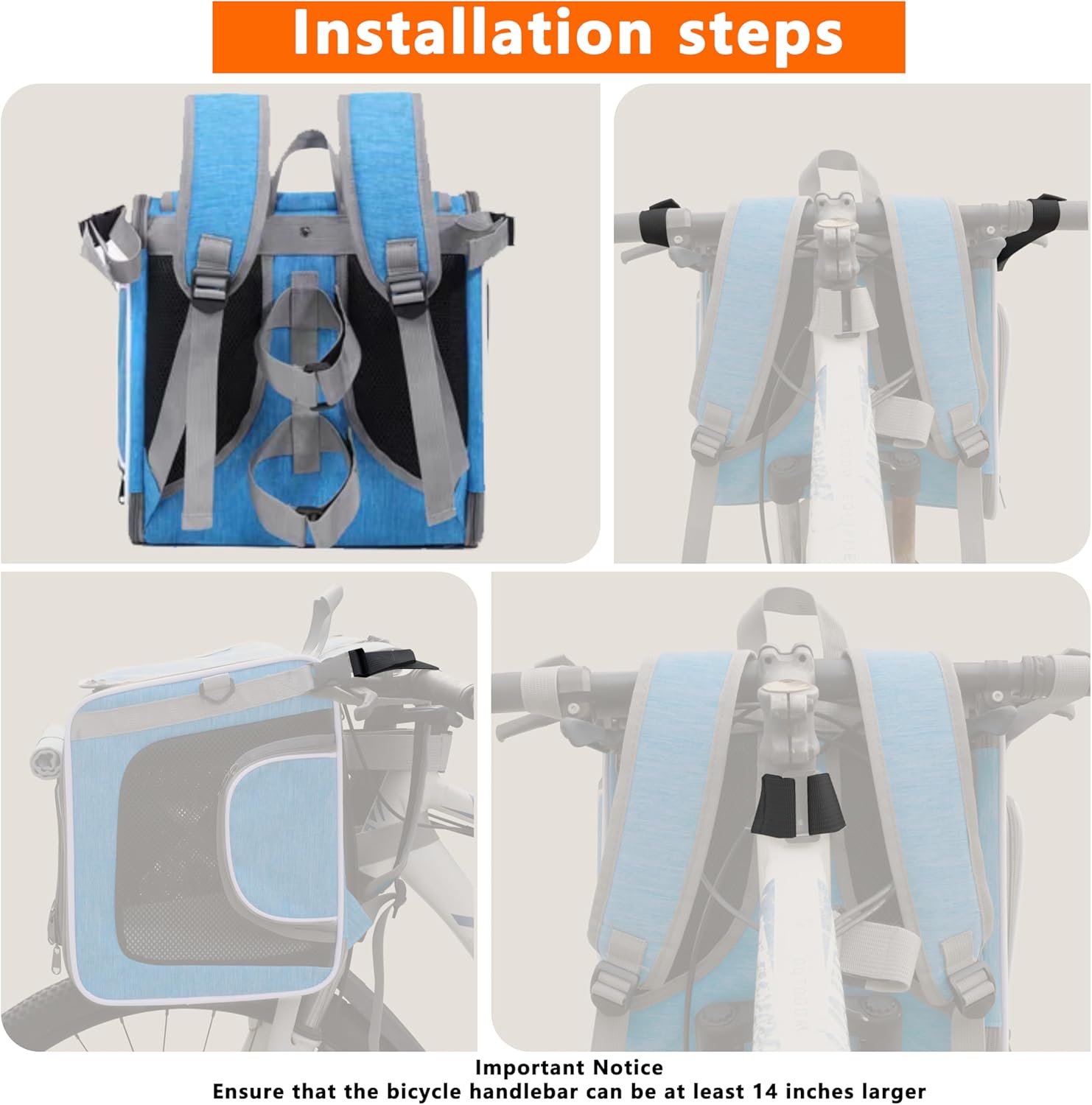 Installation steps

Important Notice
Ensure that the bicycle handlebar can be at least 14 inches larger