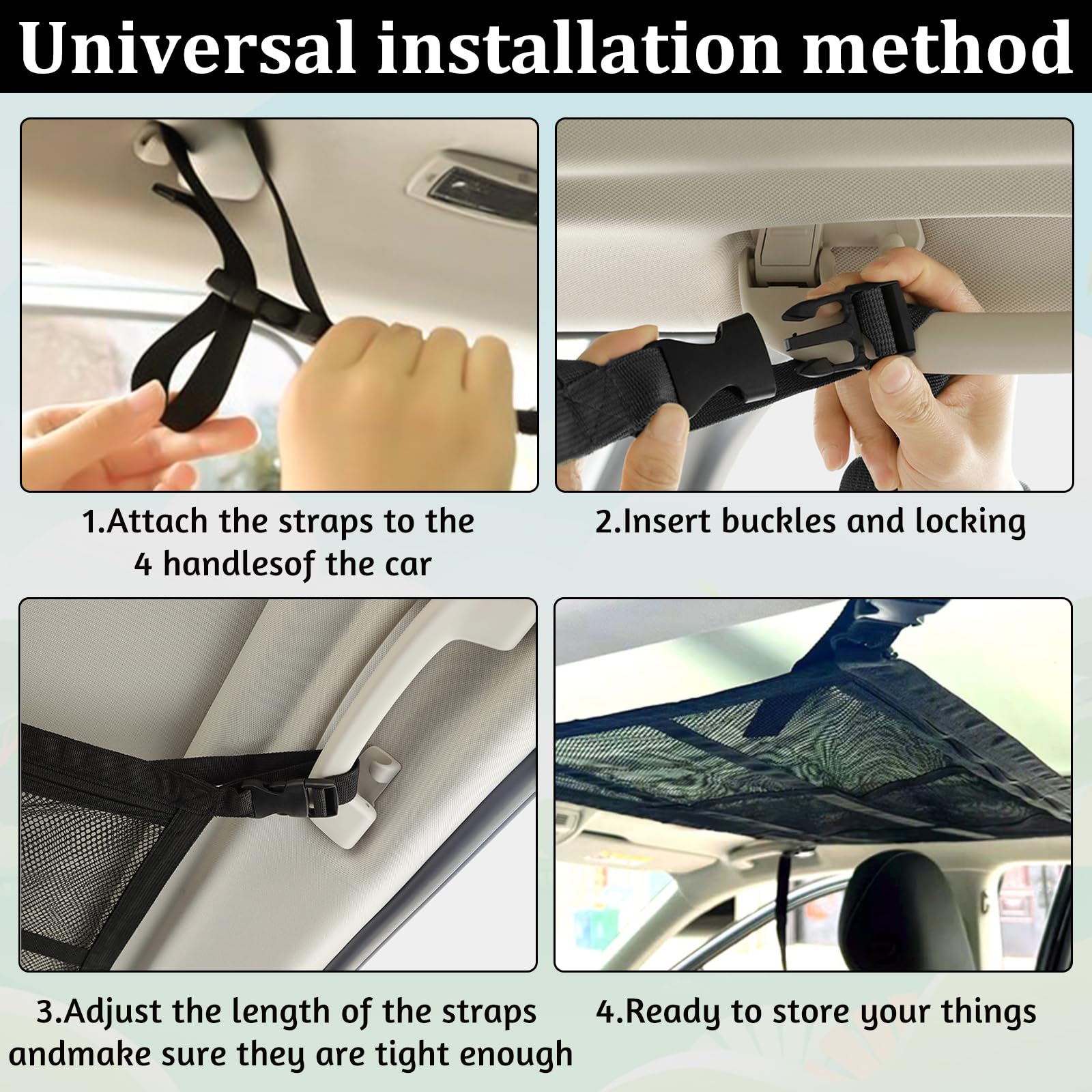 Universal installation method

1.Attach the straps to the 4 handlesof the car

2.Insert buckles and locking

3.Adjust the length of the straps andmake sure they are tight enough

4.Ready to store your things