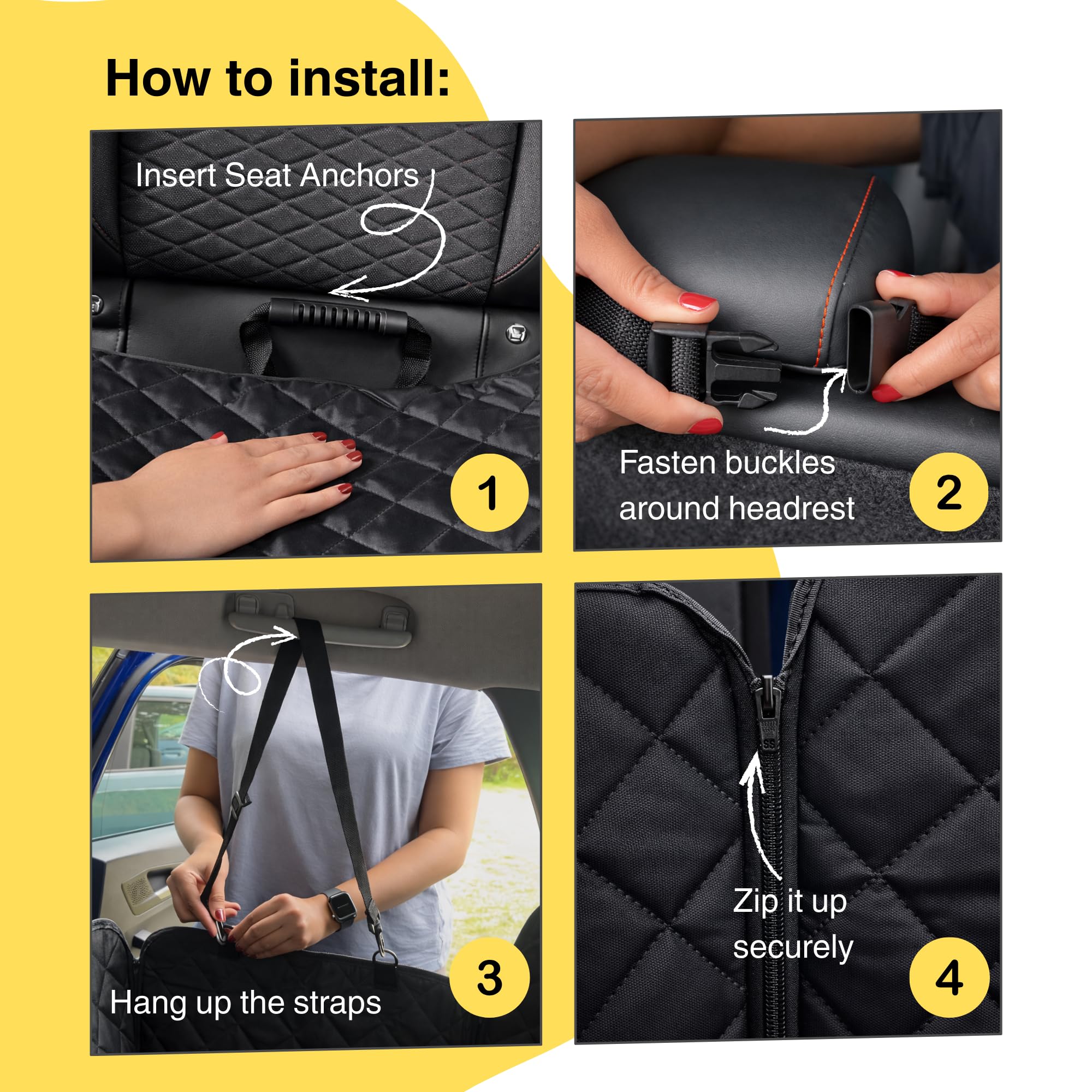 How to install:

Insert Seat Anchors

1

Fasten buckles around headrest

2

Hang up the straps

3

Zip it up securely

4