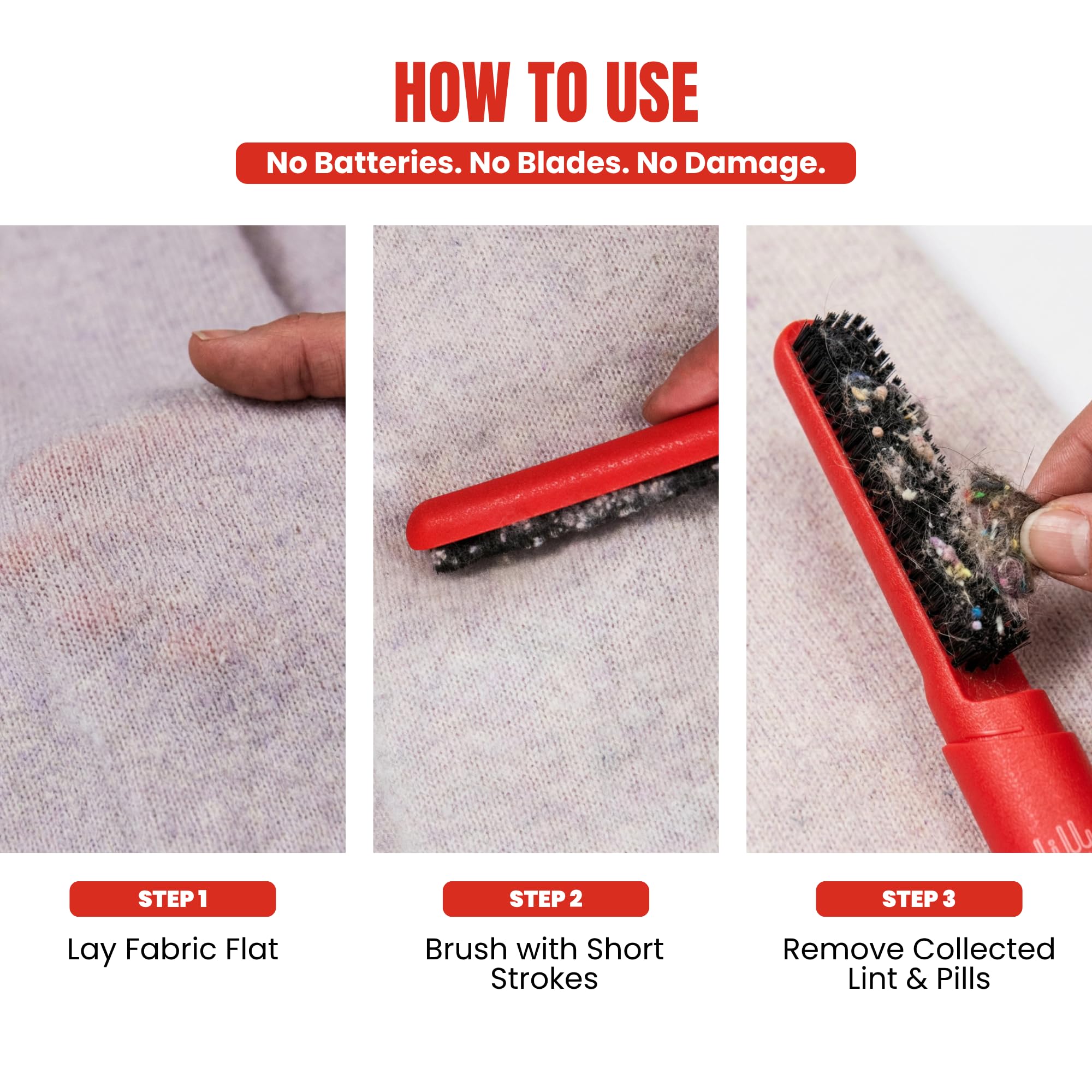 HOW TO USE

No Batteries. No Blades. No Damage.

STEP 1

Lay Fabric Flat

STEP 2

Brush with Short Strokes

STEP 3

Remove Collected Lint & Pills