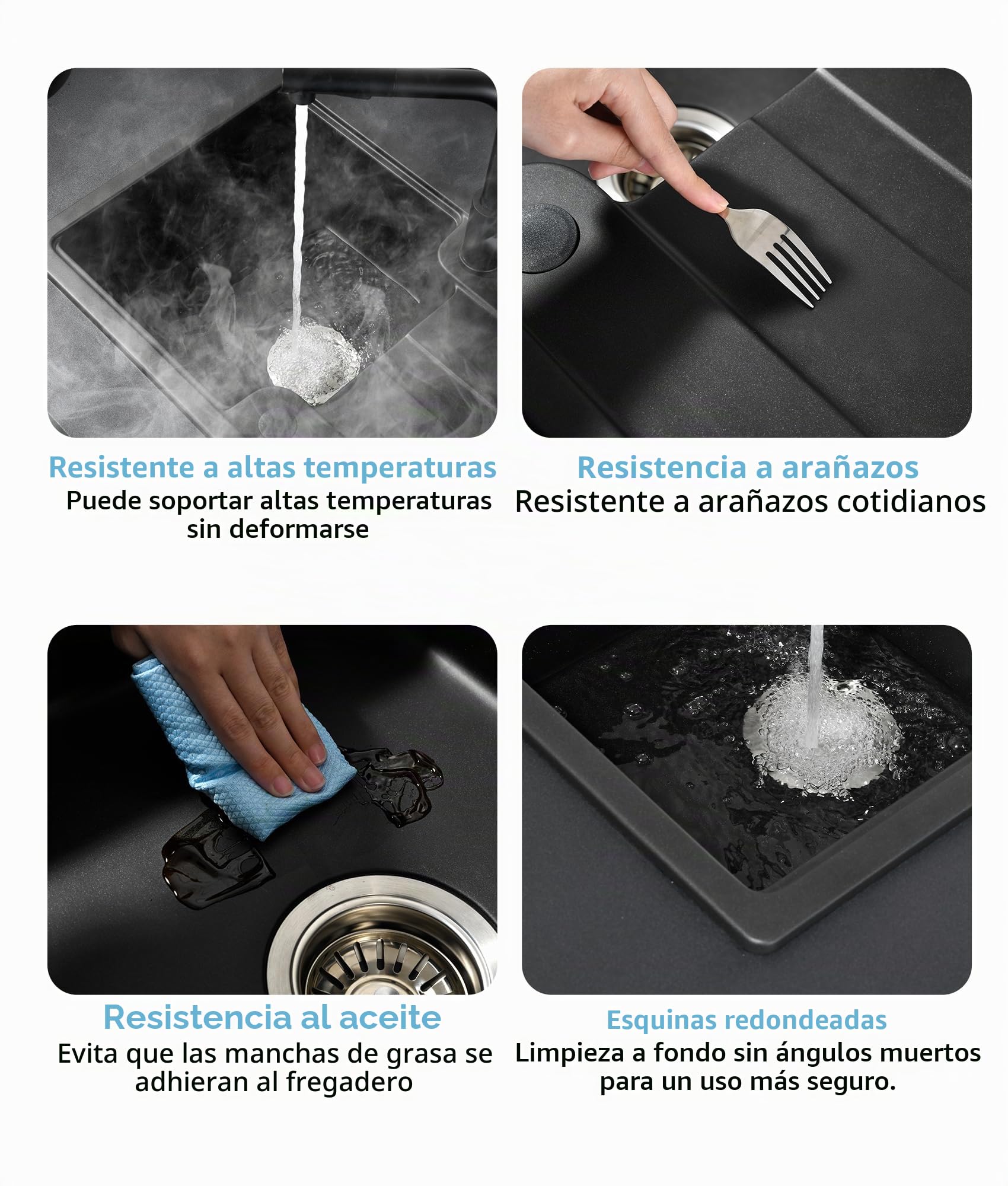 Resistente a altas temperaturas
Puede soportar altas temperaturas sin deformarse

Resistencia a arañazos
Resistente a arañazos cotidianos

Resistencia al aceite
Evita que las manchas de grasa se adhieran al fregadero

Esquinas redondeadas
Limpieza a fondo sin ángulos muertos para un uso más seguro.