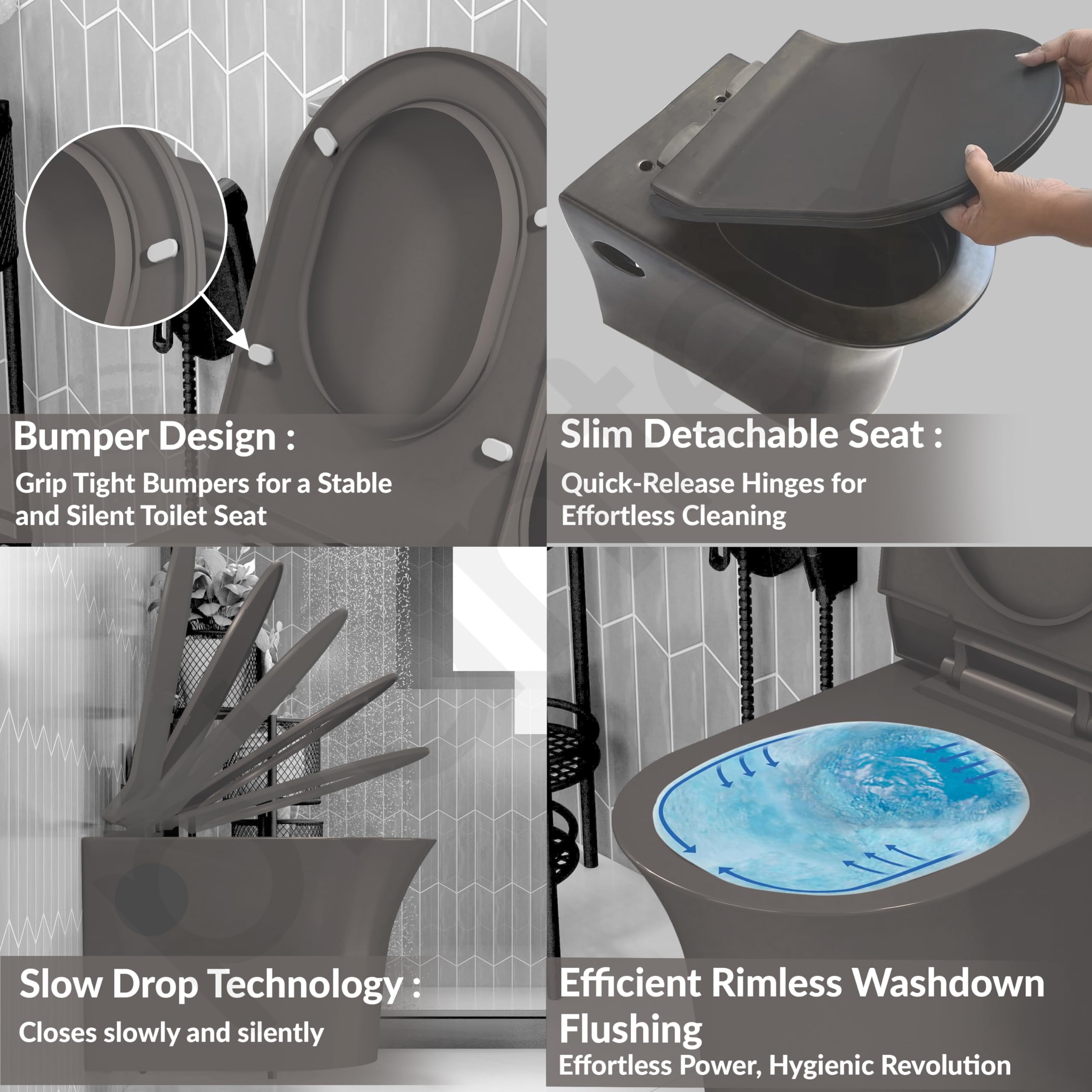 Bumper Design :
Grip Tight Bumpers for a Stable and Silent Toilet Seat

Slim Detachable Seat :
Quick-Release Hinges for Effortless Cleaning

Slow Drop Technology :
Closes slowly and silently

Efficient Rimless Washdown Flushing
Effortless Power, Hygienic Revolution