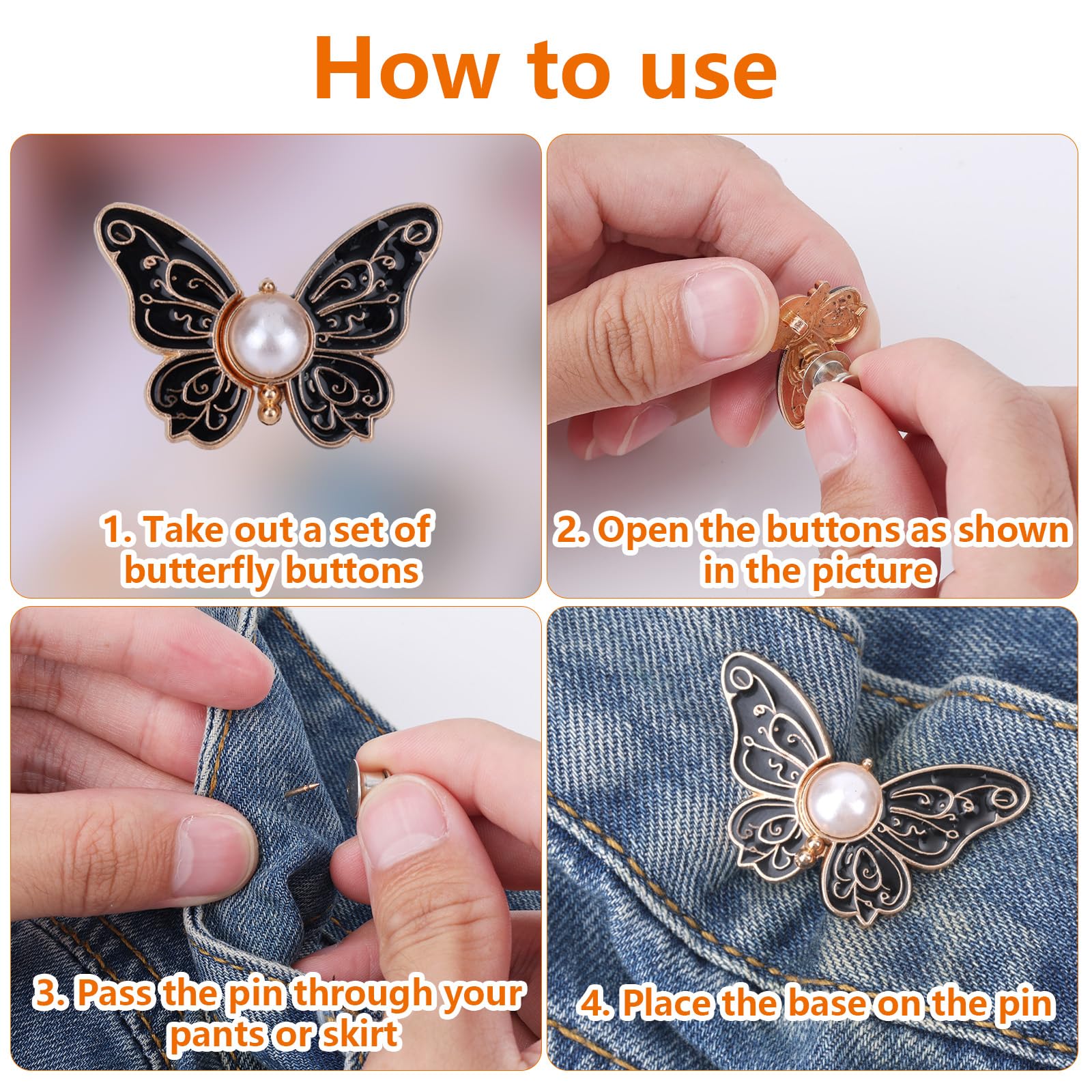 How to use

1. Take out a set of butterfly buttons

2. Open the buttons as shown in the picture

3. Pass the pin through your pants or skirt

4. Place the base on the pin