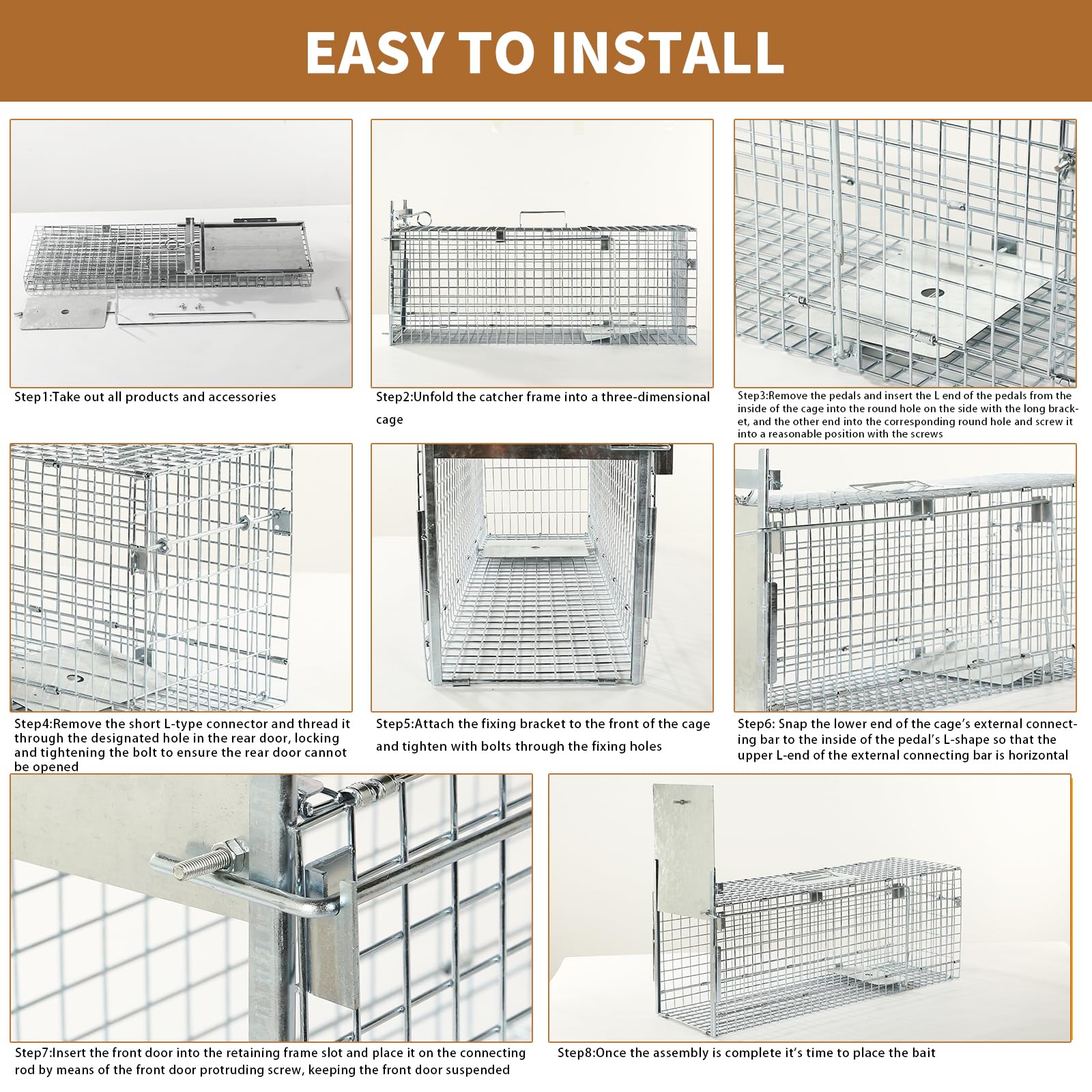 EASY TO INSTALL

Step1:Take out all products and accessories

Step2:Unfold the catcher frame into a three-dimensional cage

Step3:Remove the pedals and insert the L end of the pedals from the inside of the cage into the round hole on the side with the long bracket, and the other end into the corresponding round hole and screw it into a reasonable position with the screws

Step4:Remove the short L-type connector and thread it through the designated hole in the rear door, locking and tightening the bolt to ensure the rear door cannot be opened

Step5:Attach the fixing bracket to the front of the cage and tighten with bolts through the fixing holes

Step6: Snap the lower end of the cage's external connecting bar to the inside of the pedal's L-shape so that the upper L-end of the external connecting bar is horizontal

Step7:Insert the front door into the retaining frame slot and place it on the connecting rod by means of the front door protruding screw, keeping the front door suspended

Step8:Once the assembly is complete it's time to place the bait