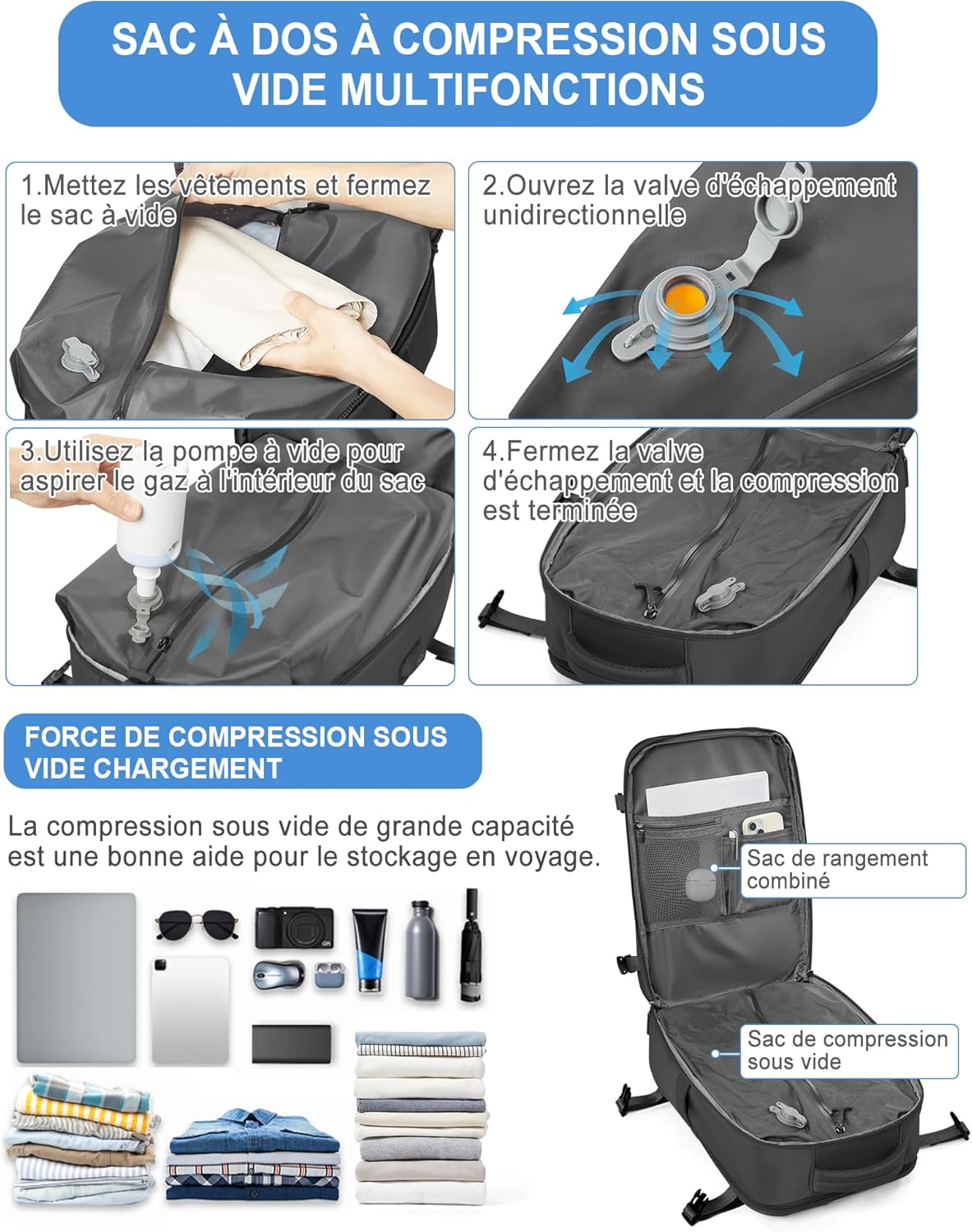 SAC À DOS À COMPRESSION SOUS VIDE MULTIFONCTIONS

1.Mettez les vêtements et fermez le sac à vide

2.Ouvrez la valve d'échappement unidirectionnelle

3.Utilisez la pompe à vide pour aspirer le gaz à l'intérieur du sac

4.Fermez la valve d'échappement et la compression est terminée

FORCE DE COMPRESSION SOUS VIDE CHARGEMENT

La compression sous vide de grande capacité est une bonne aide pour le stockage en voyage.

Sac de rangement combiné

Sac de compression sous vide