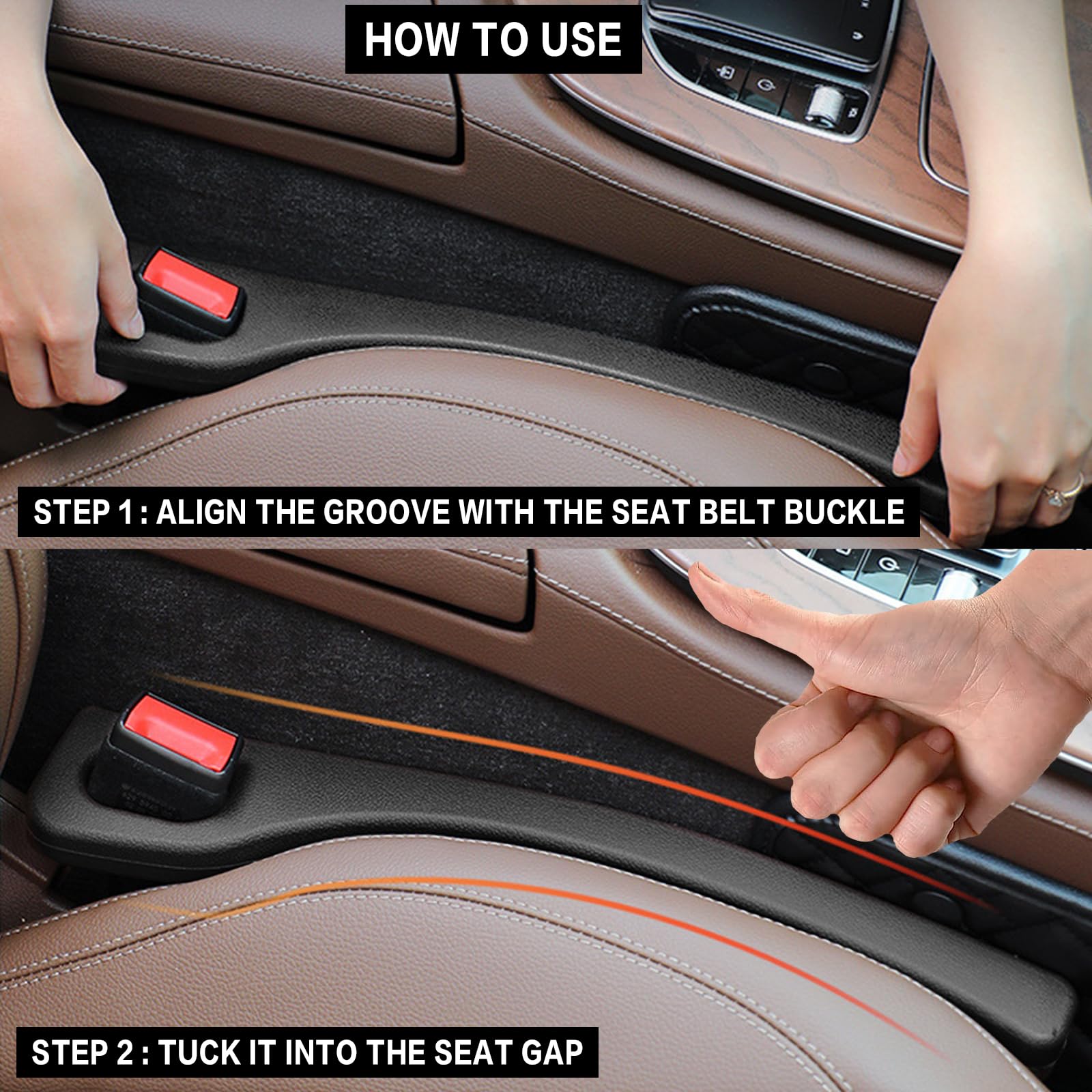 HOW TO USE

STEP 1 : ALIGN THE GROOVE WITH THE SEAT BELT BUCKLE

STEP 2 : TUCK IT INTO THE SEAT GAP