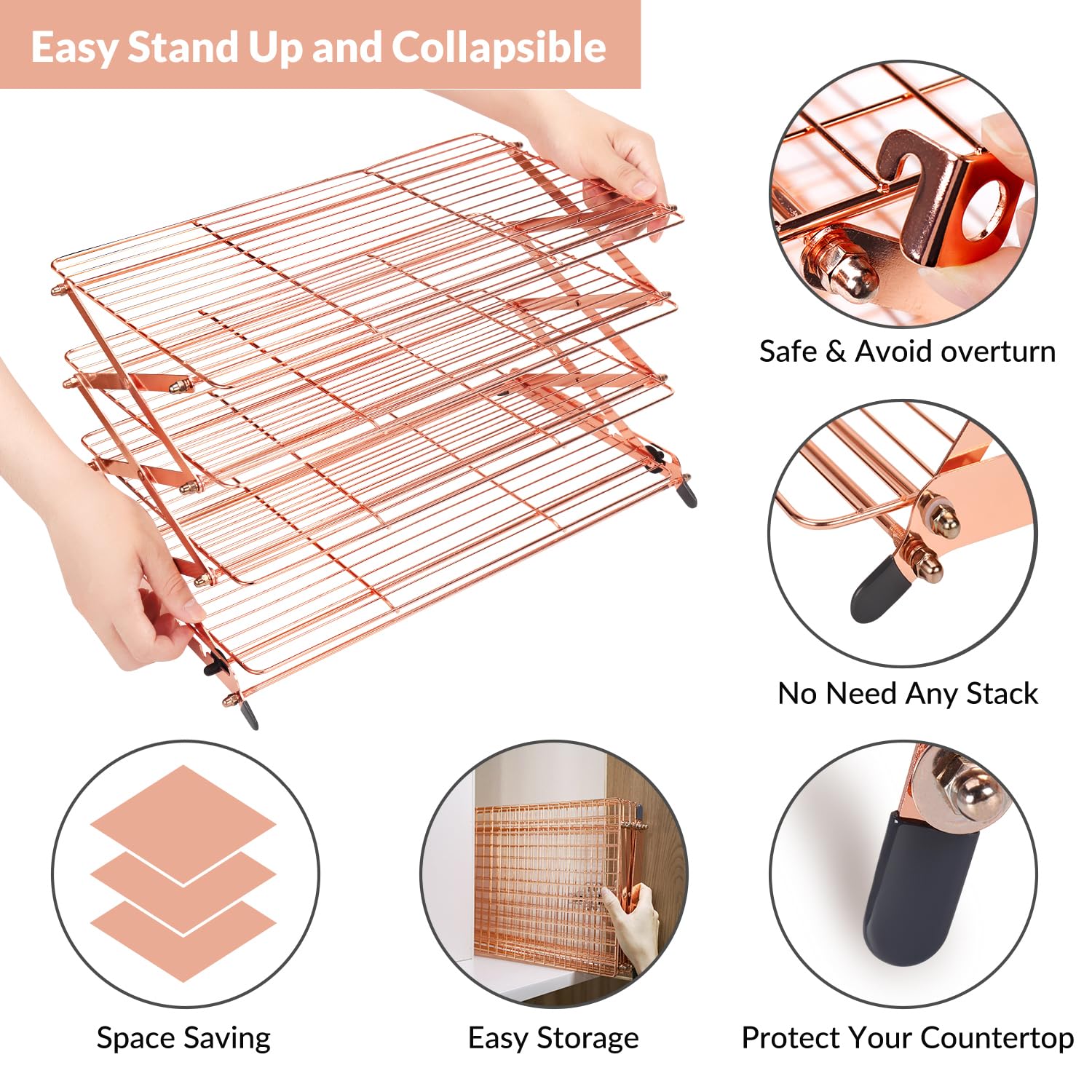 Easy Stand Up and Collapsible

Safe & Avoid overturn

No Need Any Stack

Space Saving

Easy Storage

Protect Your Countertop