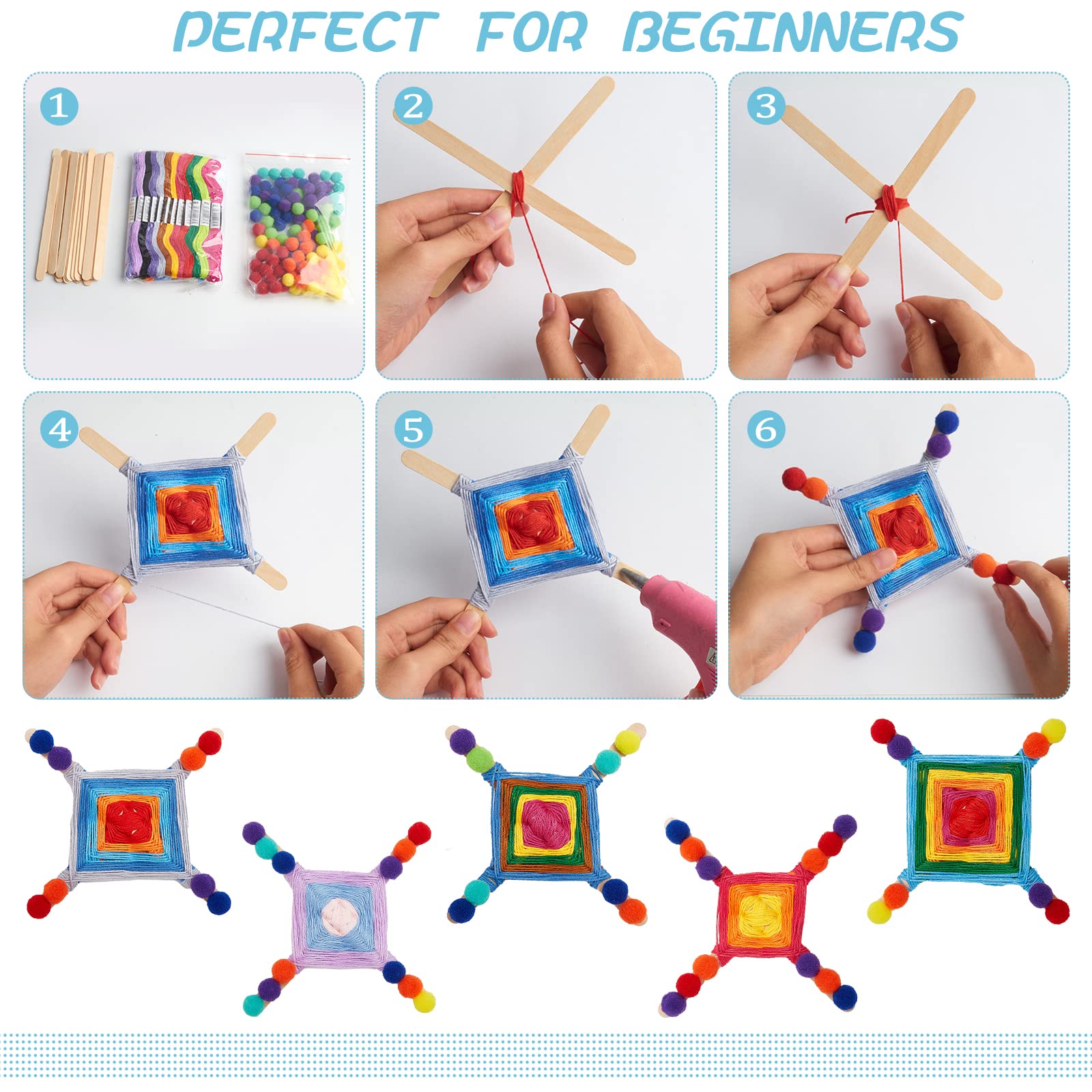 PERFECT FOR BEGINNERS

1

2

3

4

5

6