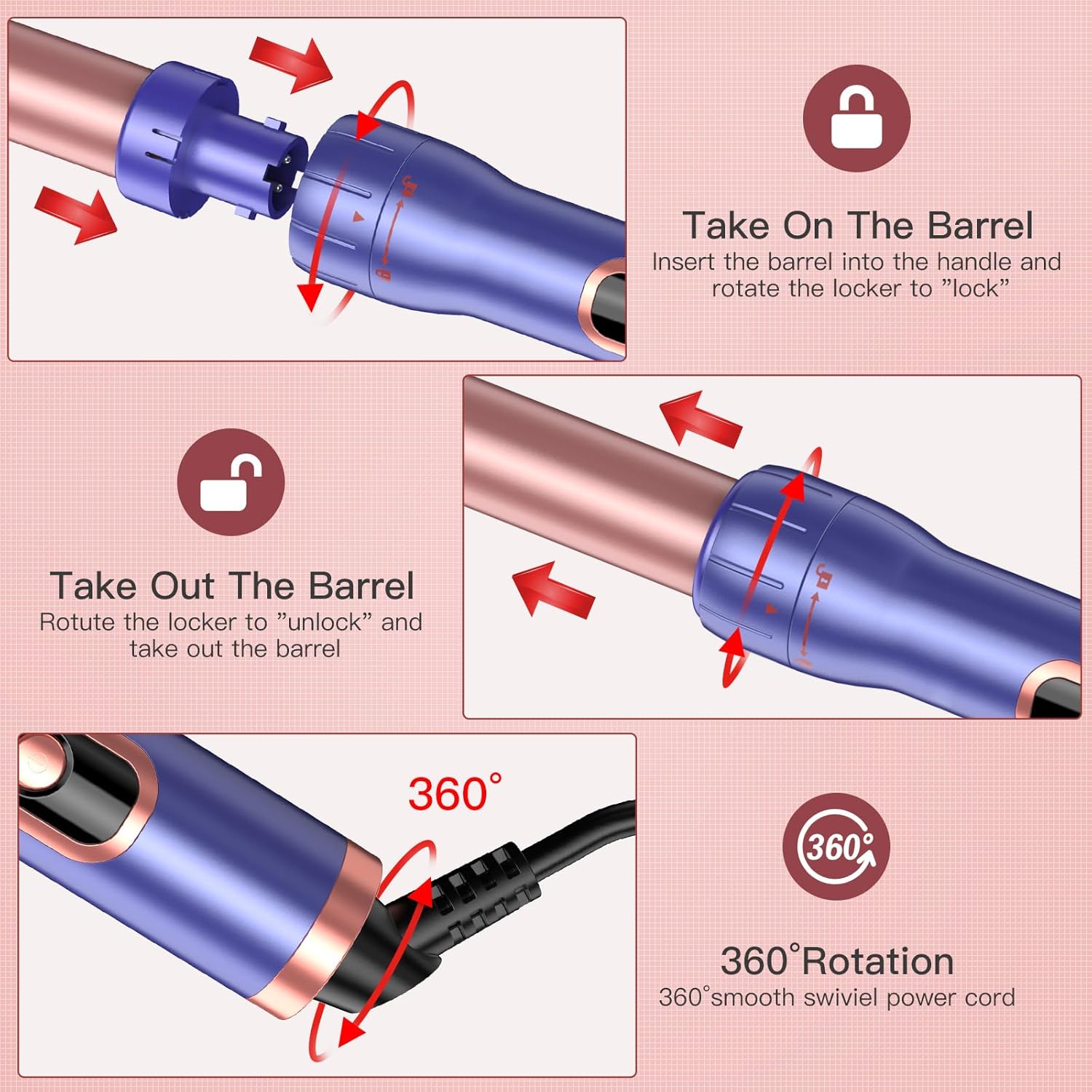 Take On The Barrel
Insert the barrel into the handle and rotate the locker to "lock"

Take Out The Barrel
Rotute the locker to "unlock" and take out the barrel

360°

360°

360°Rotation
360°smooth swiviel power cord