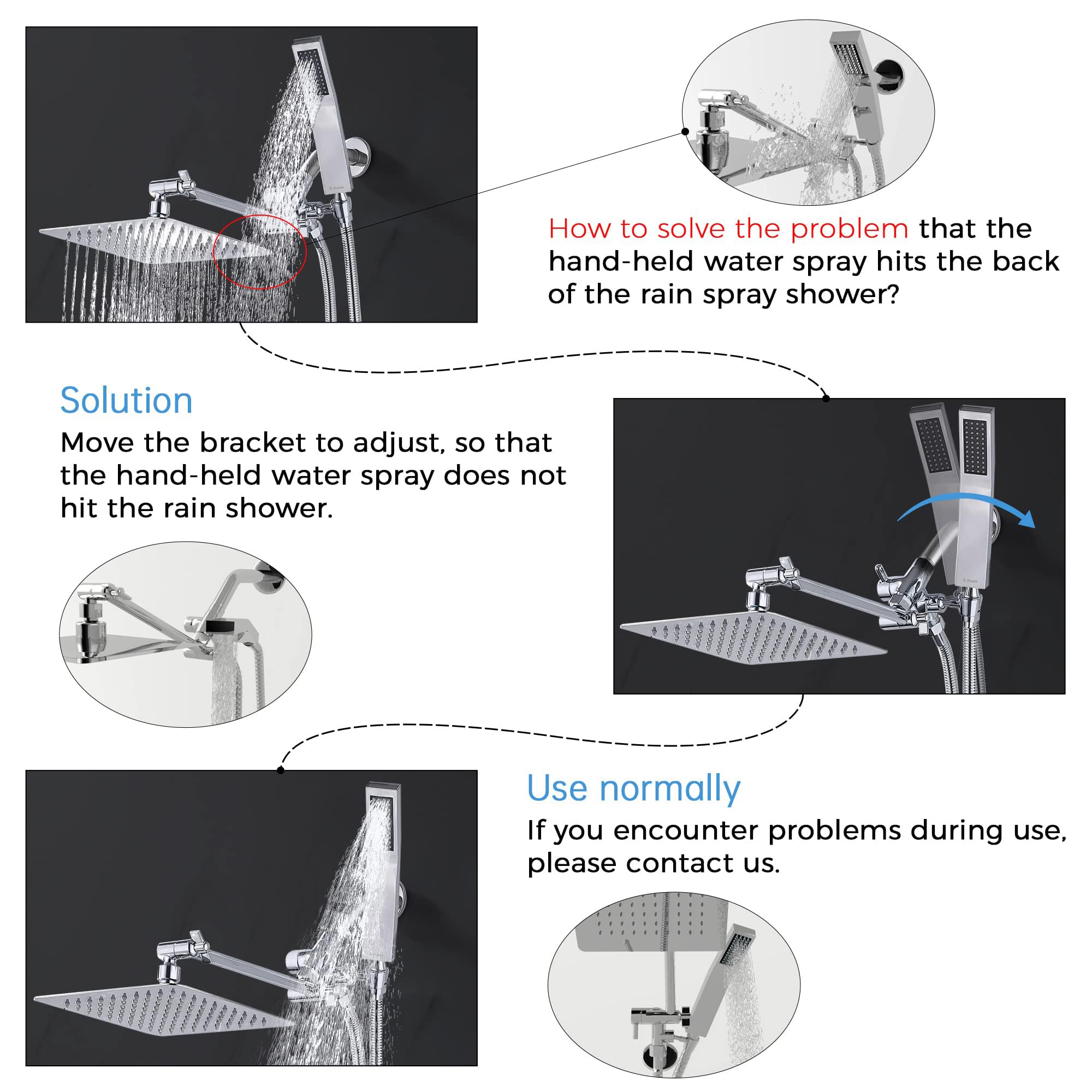 How to solve the problem that the hand-held water spray hits the back of the rain spray shower?

Solution
Move the bracket to adjust, so that the hand-held water spray does not hit the rain shower.

Use normally
If you encounter problems during use, please contact us.