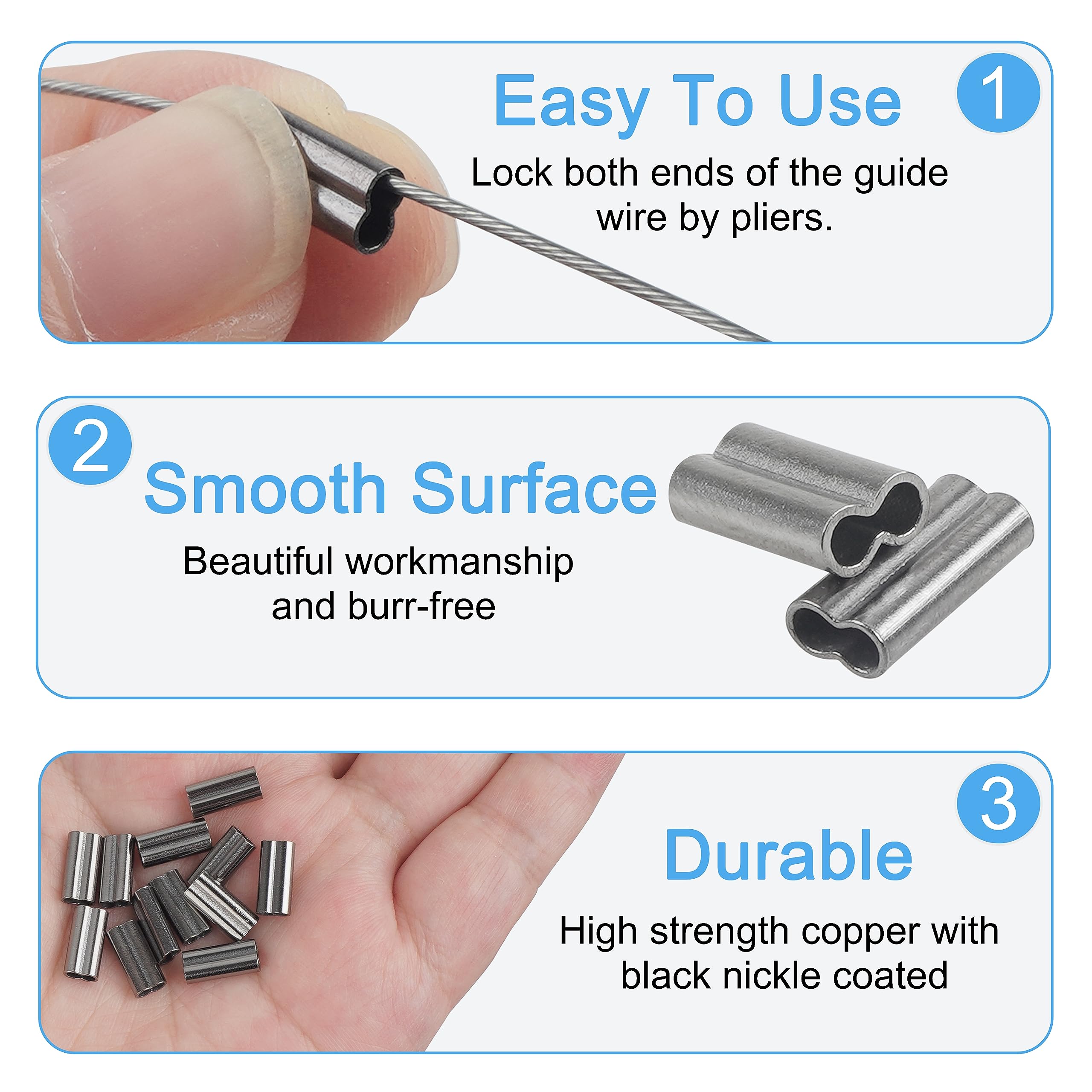 Easy To Use

1

Lock both ends of the guide wire by pliers.

2

Smooth Surface

Beautiful workmanship and burr-free

3

Durable

High strength copper with black nickle coated