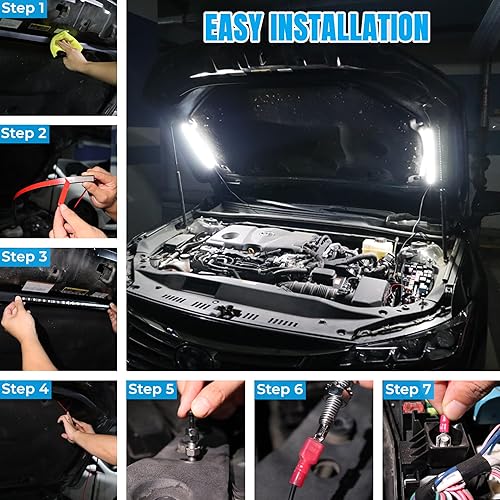 Step 1

EASY INSTALLATION

Step 2

Step 3

Step 4

Step 5

Step 6

Step 7