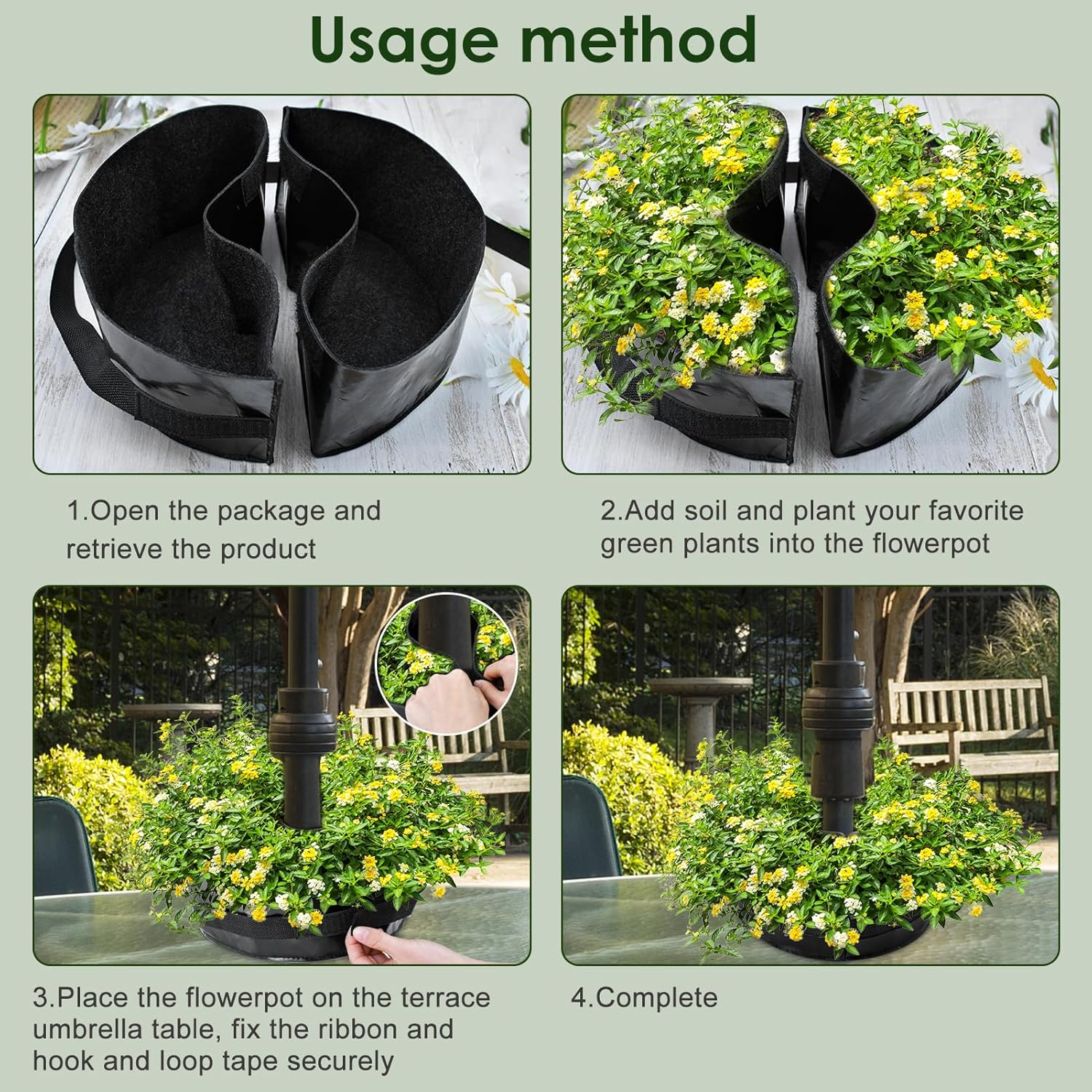 Usage method

1.Open the package and retrieve the product

2.Add soil and plant your favorite green plants into the flowerpot

3.Place the flowerpot on the terrace umbrella table, fix the ribbon and hook and loop tape securely

4.Complete