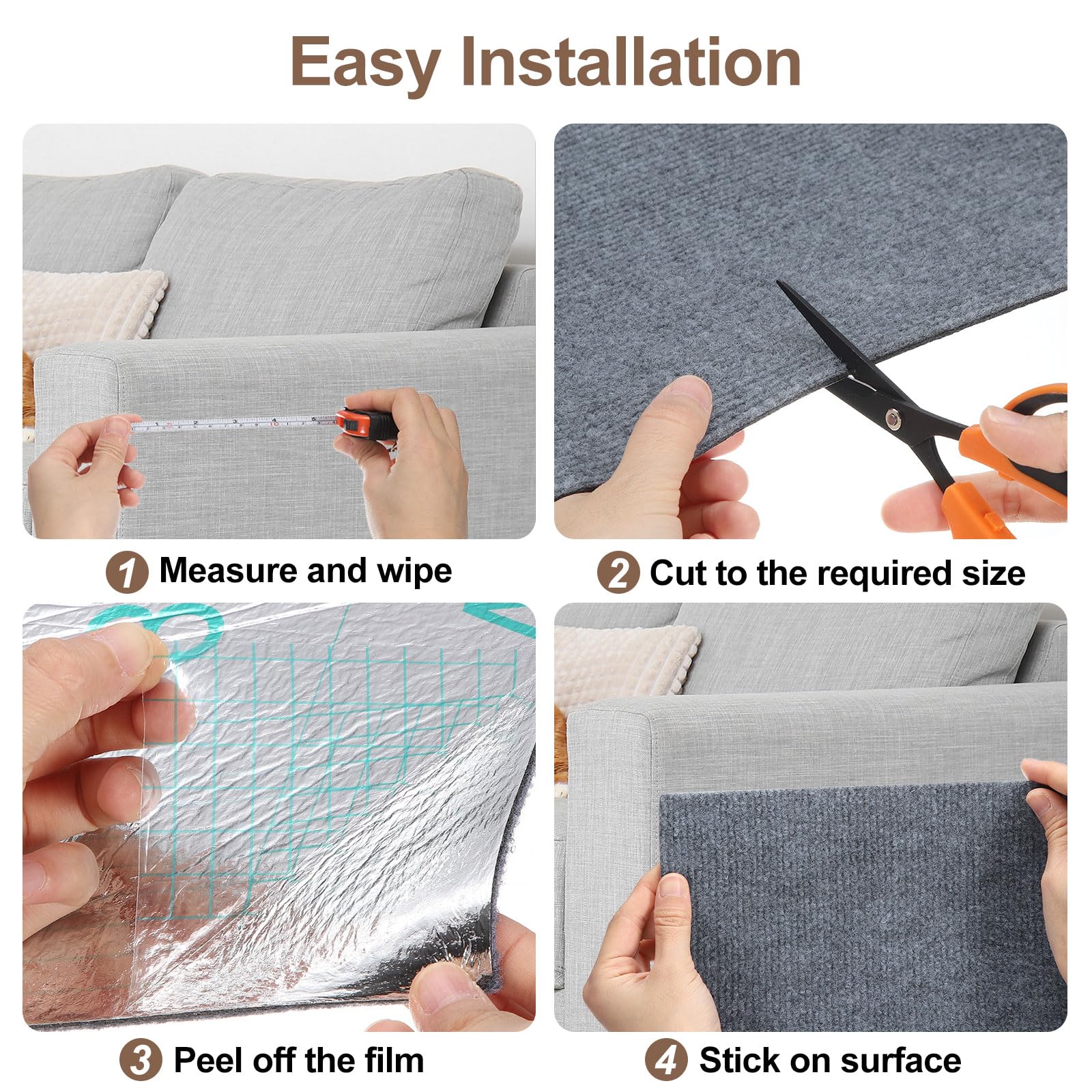 Easy Installation

1 Measure and wipe

2 Cut to the required size

3 Peel off the film

4 Stick on surface