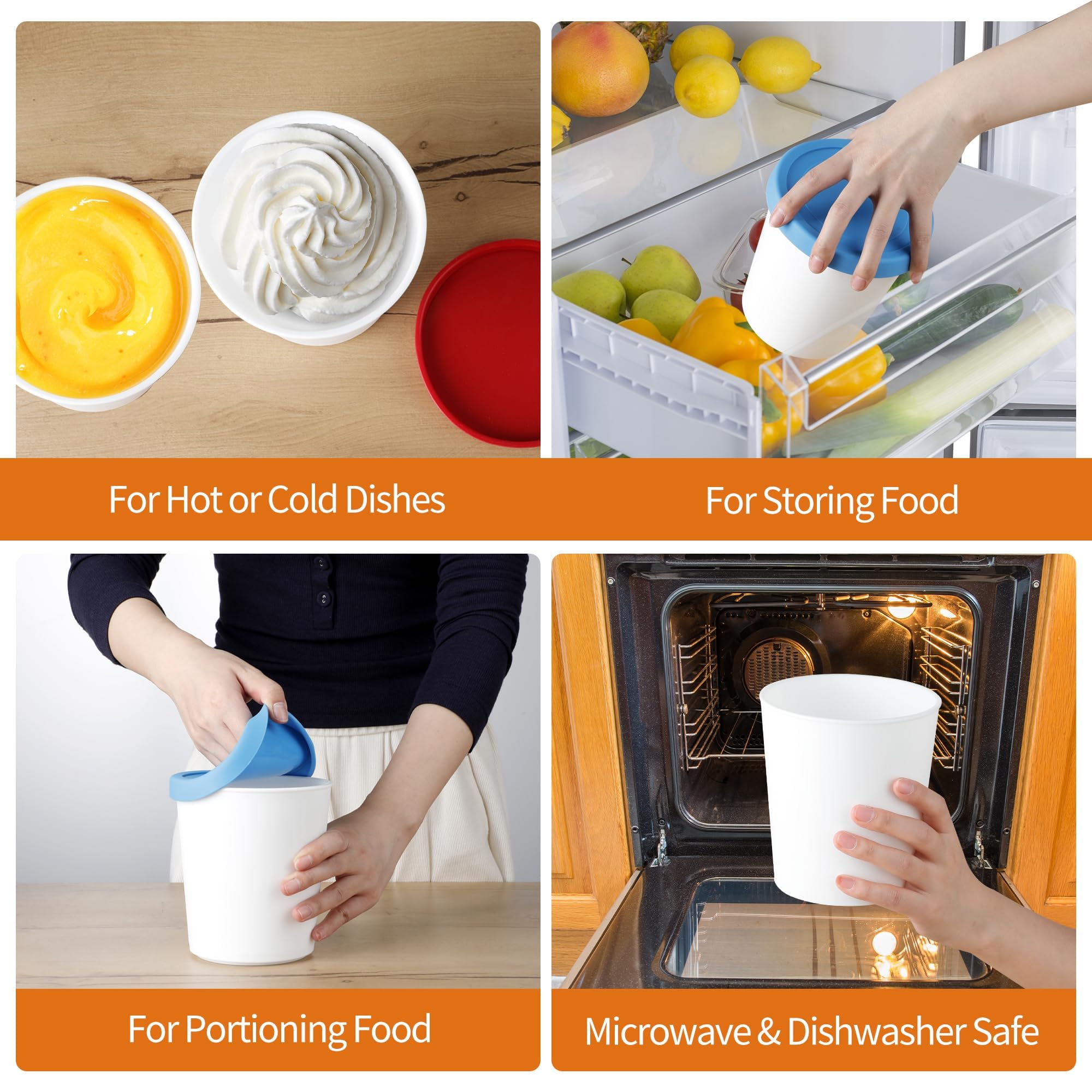 For Hot or Cold Dishes

For Storing Food

For Portioning Food

Microwave & Dishwasher Safe