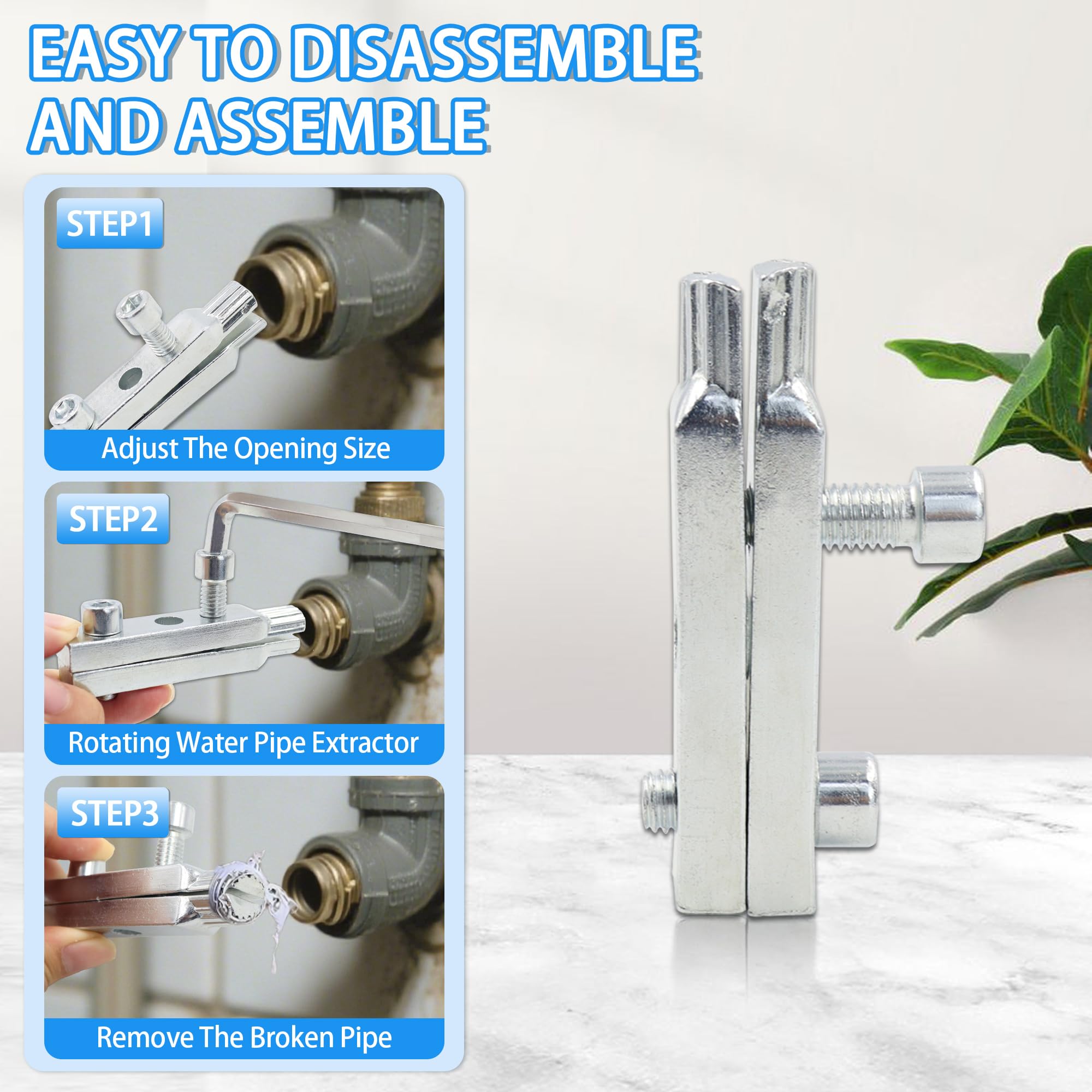 EASY TO DISASSEMBLE AND ASSEMBLE

STEP1

Adjust The Opening Size

STEP2

Rotating Water Pipe Extractor

STEP3

Remove The Broken Pipe