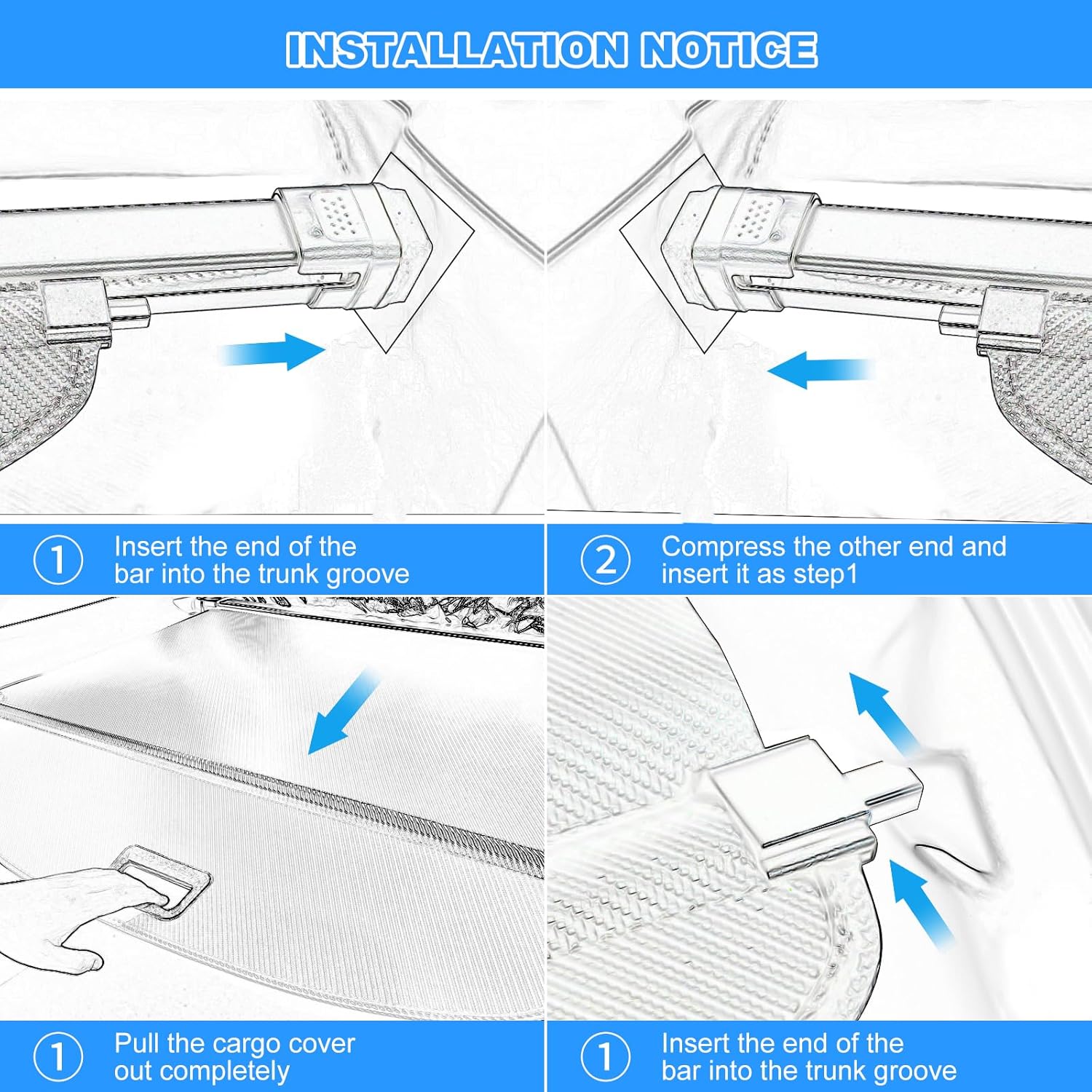 INSTALLATION NOTICE

① Insert the end of the bar into the trunk groove

② Compress the other end and insert it as step1

① Pull the cargo cover out completely

① Insert the end of the bar into the trunk groove