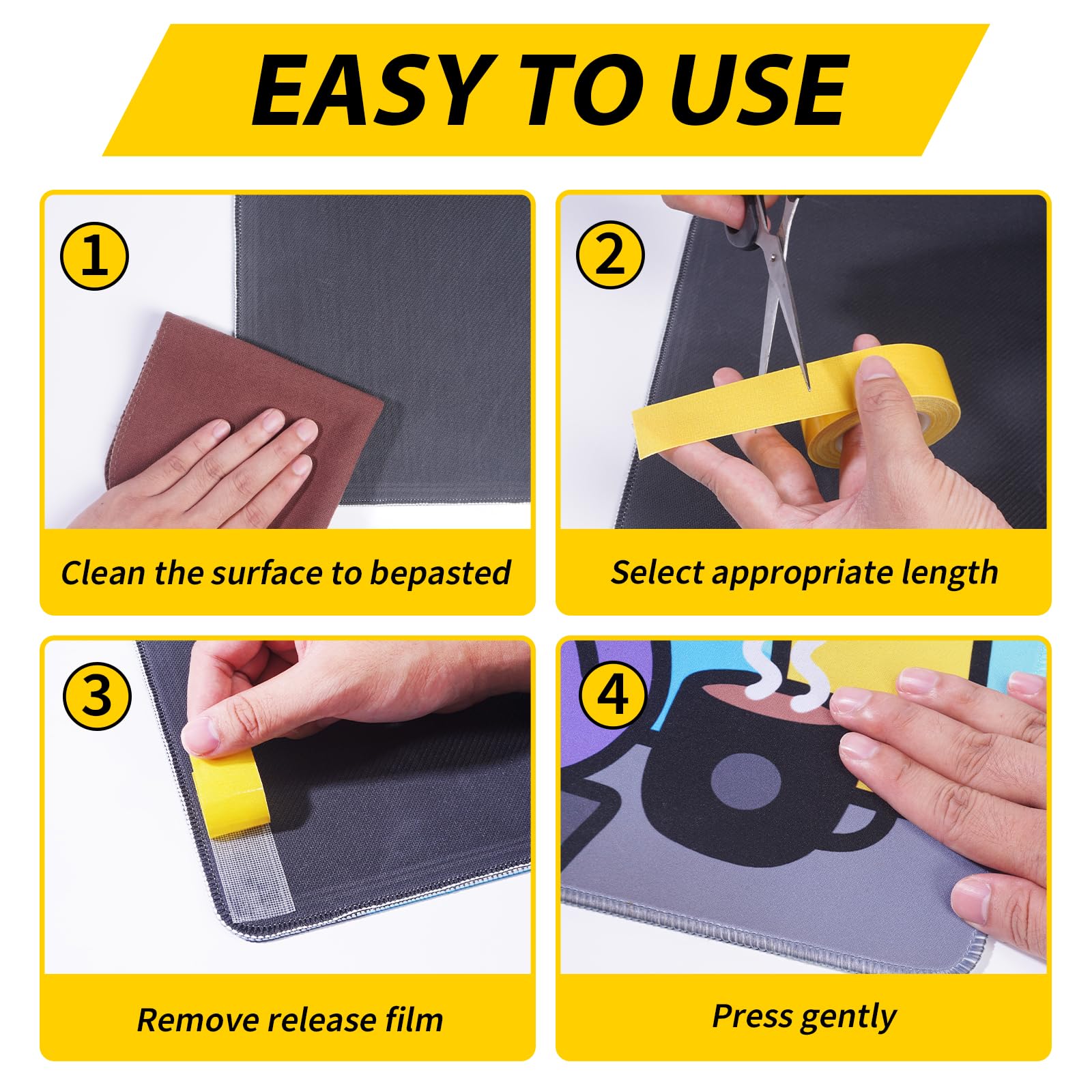 EASY TO USE

①

Clean the surface to bepasted

②

Select appropriate length

③

Remove release film

④

Press gently