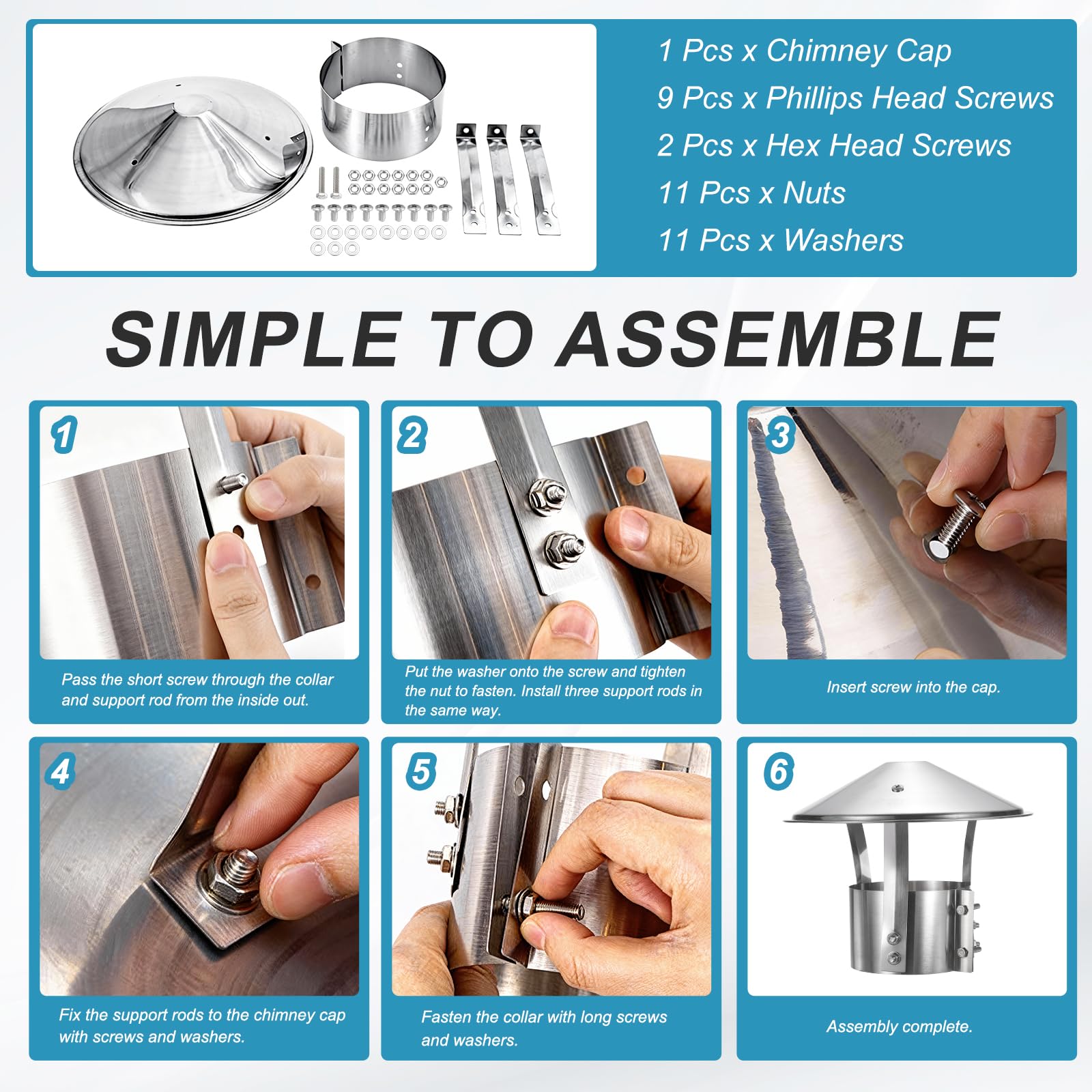 1 Pcs x Chimney Cap
9 Pcs x Phillips Head Screws
2 Pcs x Hex Head Screws
11 Pcs x Nuts
11 Pcs x Washers

SIMPLE TO ASSEMBLE

1

Pass the short screw through the collar and support rod from the inside out.

2

Put the washer onto the screw and tighten the nut to fasten. Install three support rods in the same way.

3

Insert screw into the cap.

4

Fix the support rods to the chimney cap with screws and washers.

5

Fasten the collar with long screws and washers.

6

Assembly complete.