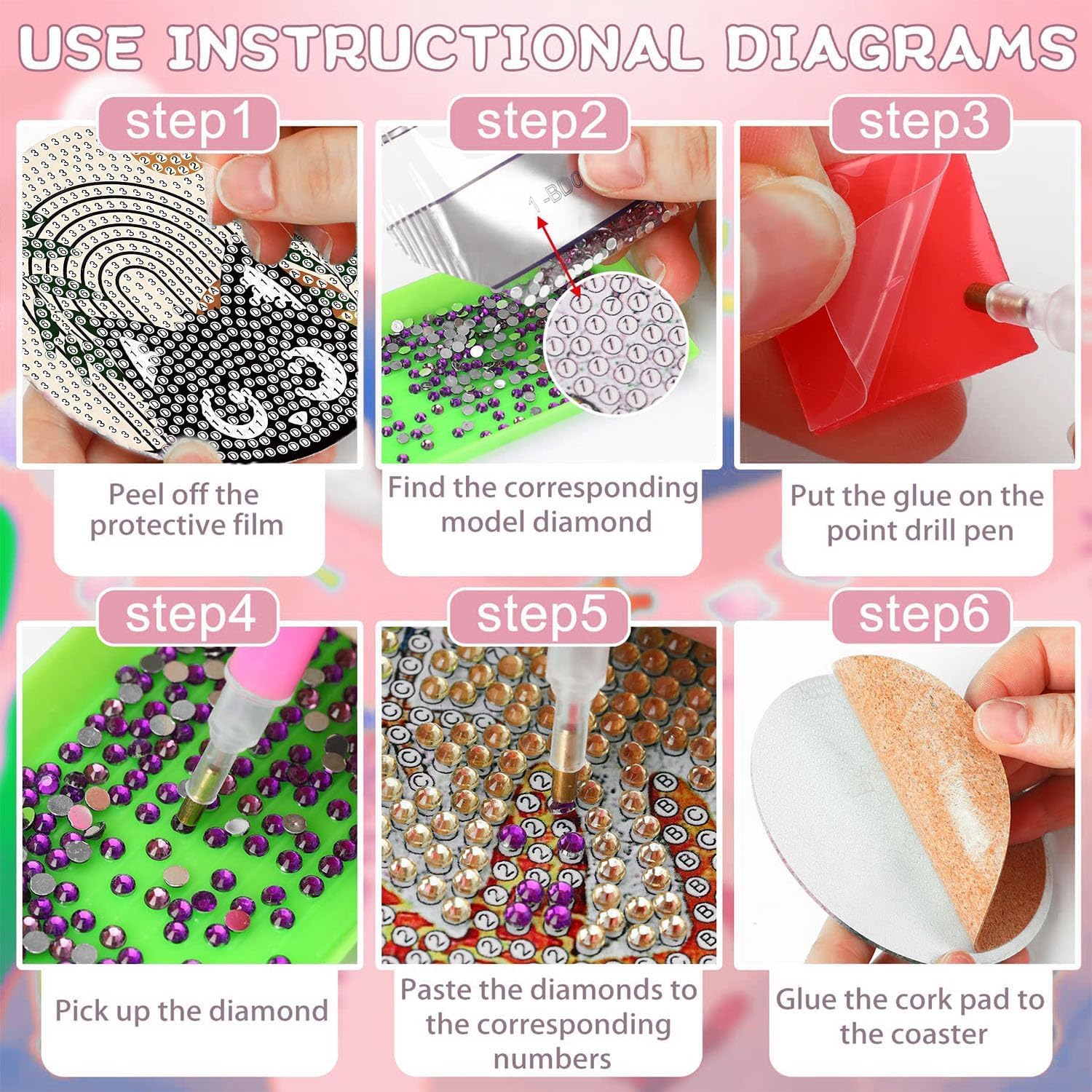 USE INSTRUCTIONAL DIAGRAMS

step1

Peel off the protective film

step2

1-BD0

Find the corresponding model diamond

step3

Put the glue on the point drill pen

step4

Pick up the diamond

step5

Paste the diamonds to the corresponding numbers

step6

Glue the cork pad to the coaster