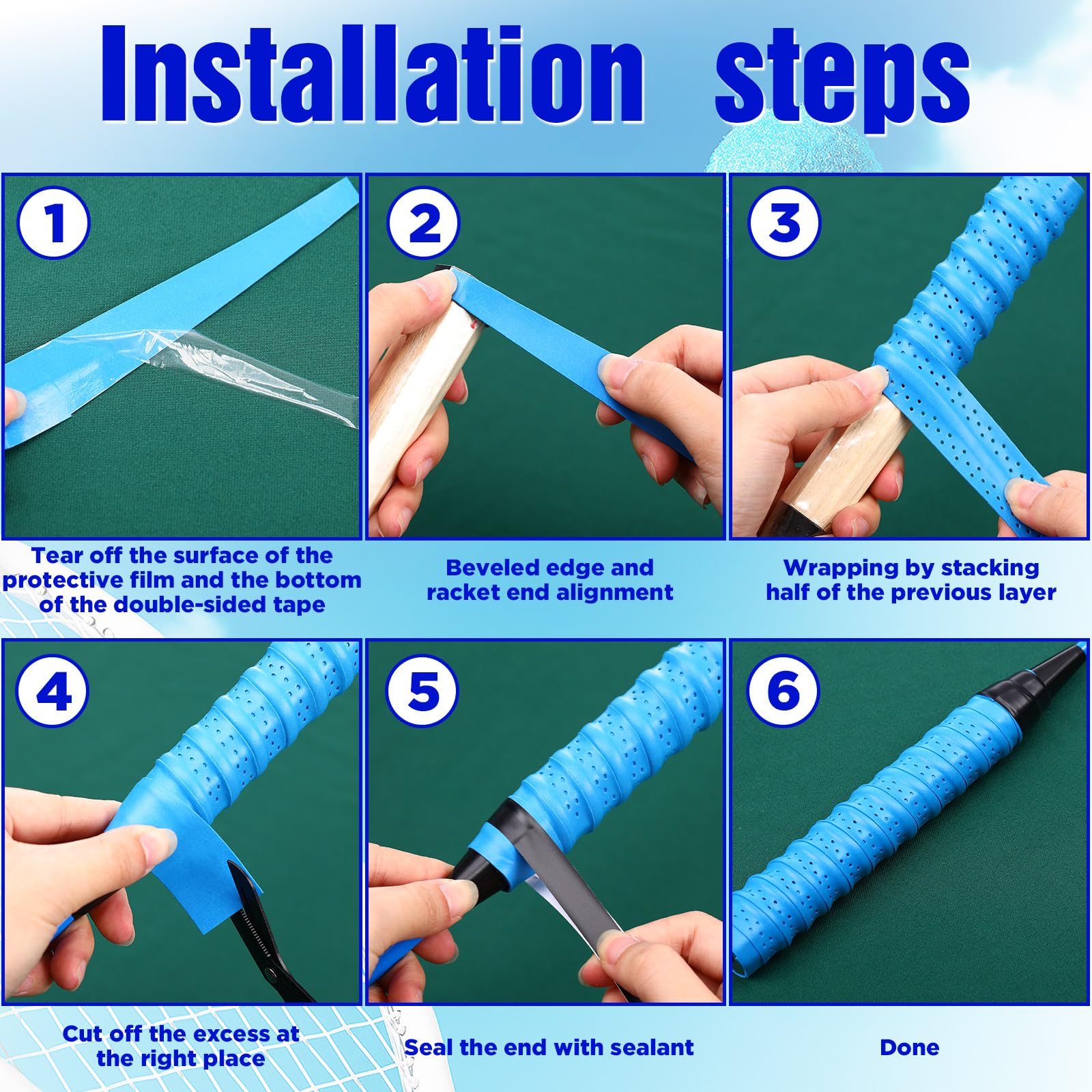 Installation steps

1

Tear off the surface of the protective film and the bottom of the double-sided tape

2

Beveled edge and racket end alignment

3

Wrapping by stacking half of the previous layer

4

Cut off the excess at the right place

5

Seal the end with sealant

6

Done