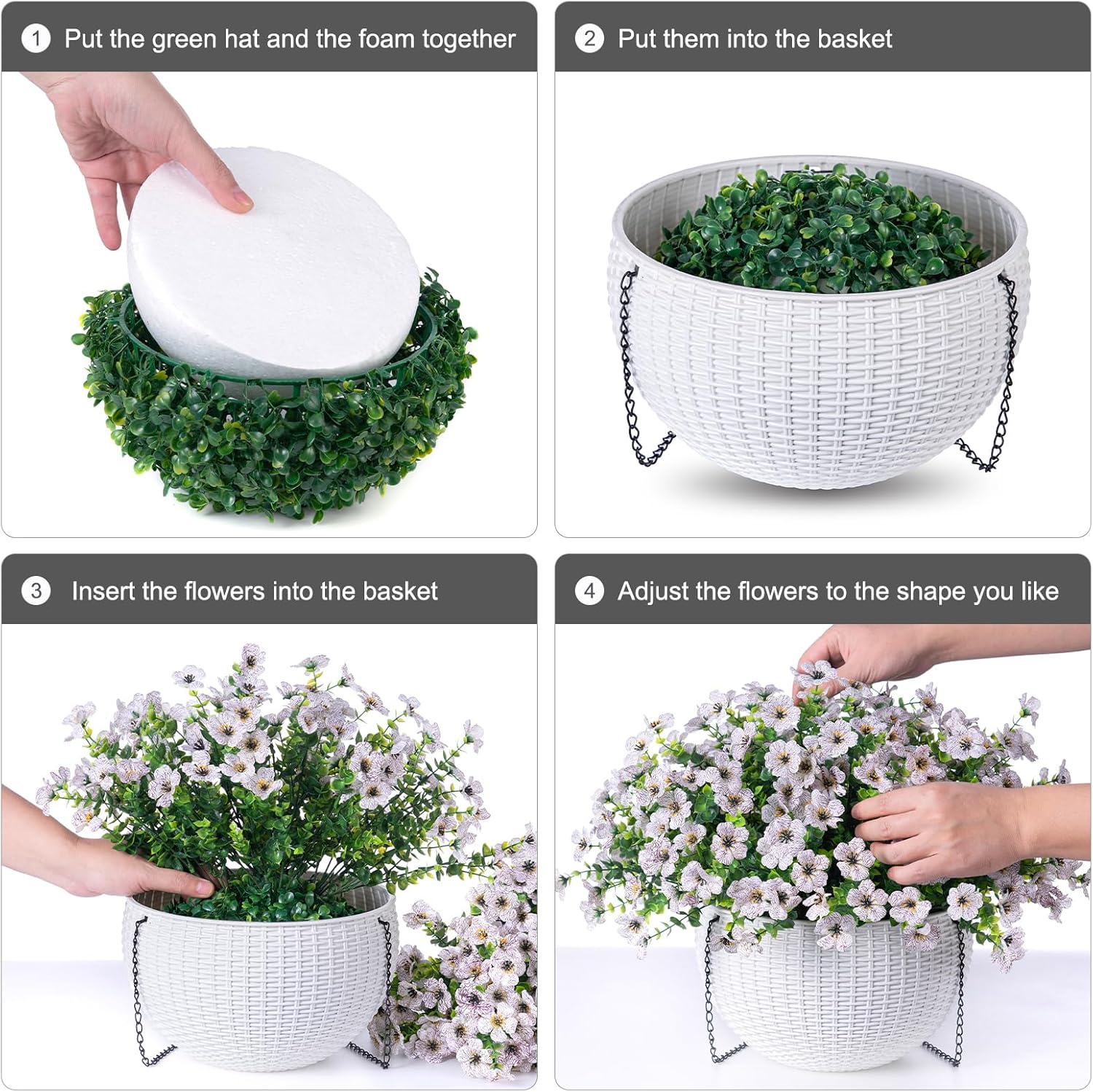 1 Put the green hat and the foam together

2 Put them into the basket

3 Insert the flowers into the basket

4 Adjust the flowers to the shape you like