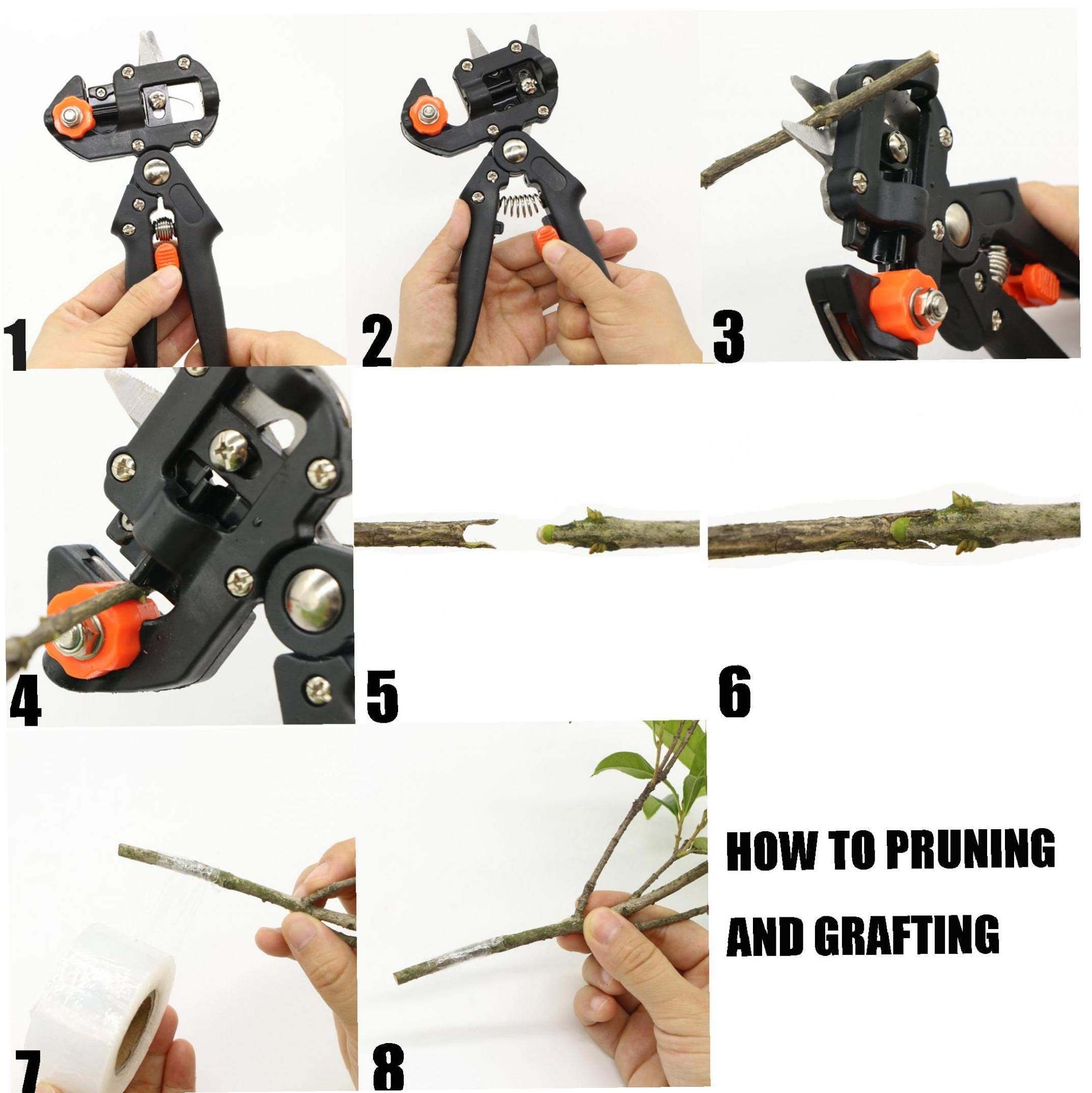 1

2

3

4

5

6

7

8

HOW TO PRUNING AND GRAFTING