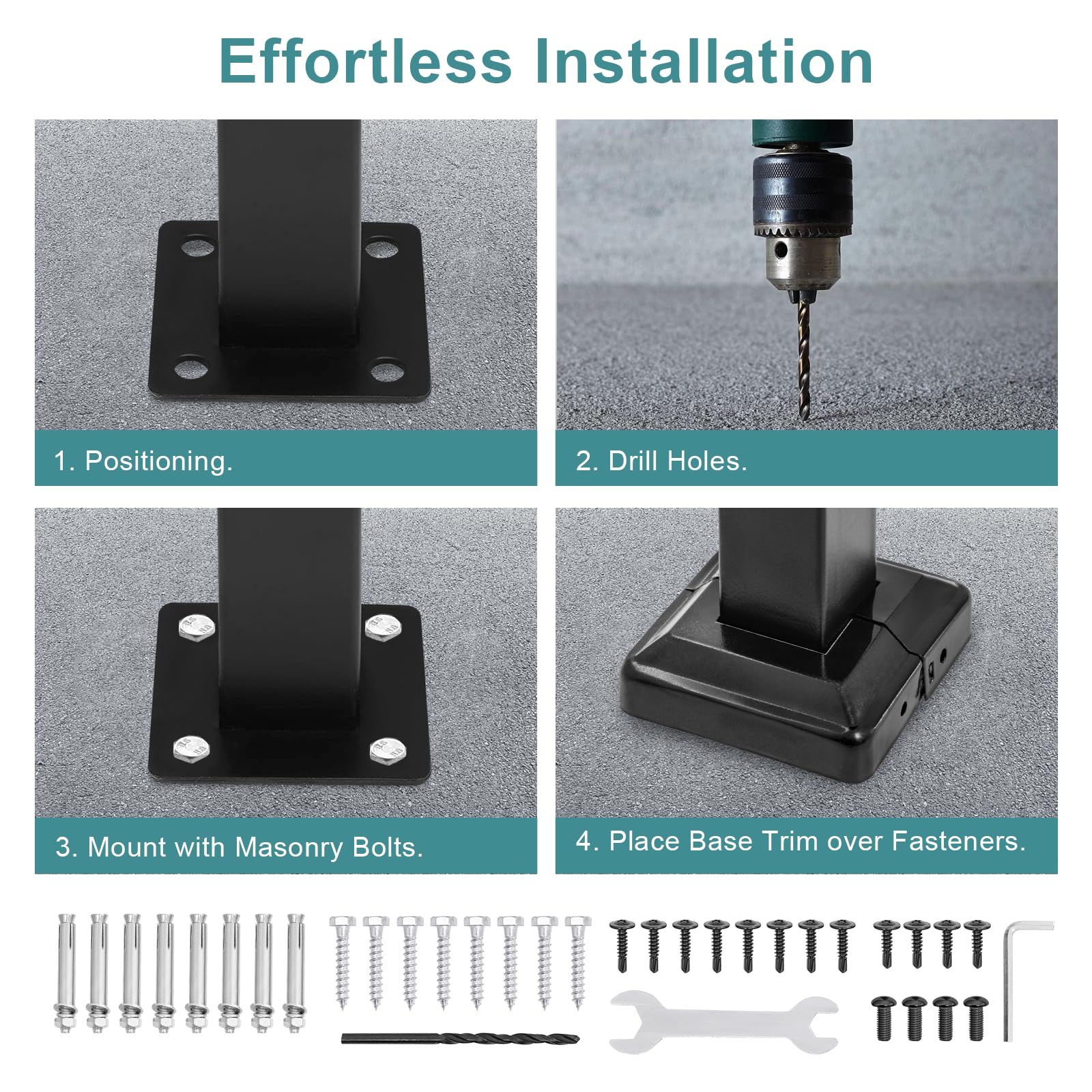 Effortless Installation

1. Positioning.

2. Drill Holes.

3. Mount with Masonry Bolts.

4. Place Base Trim over Fasteners.