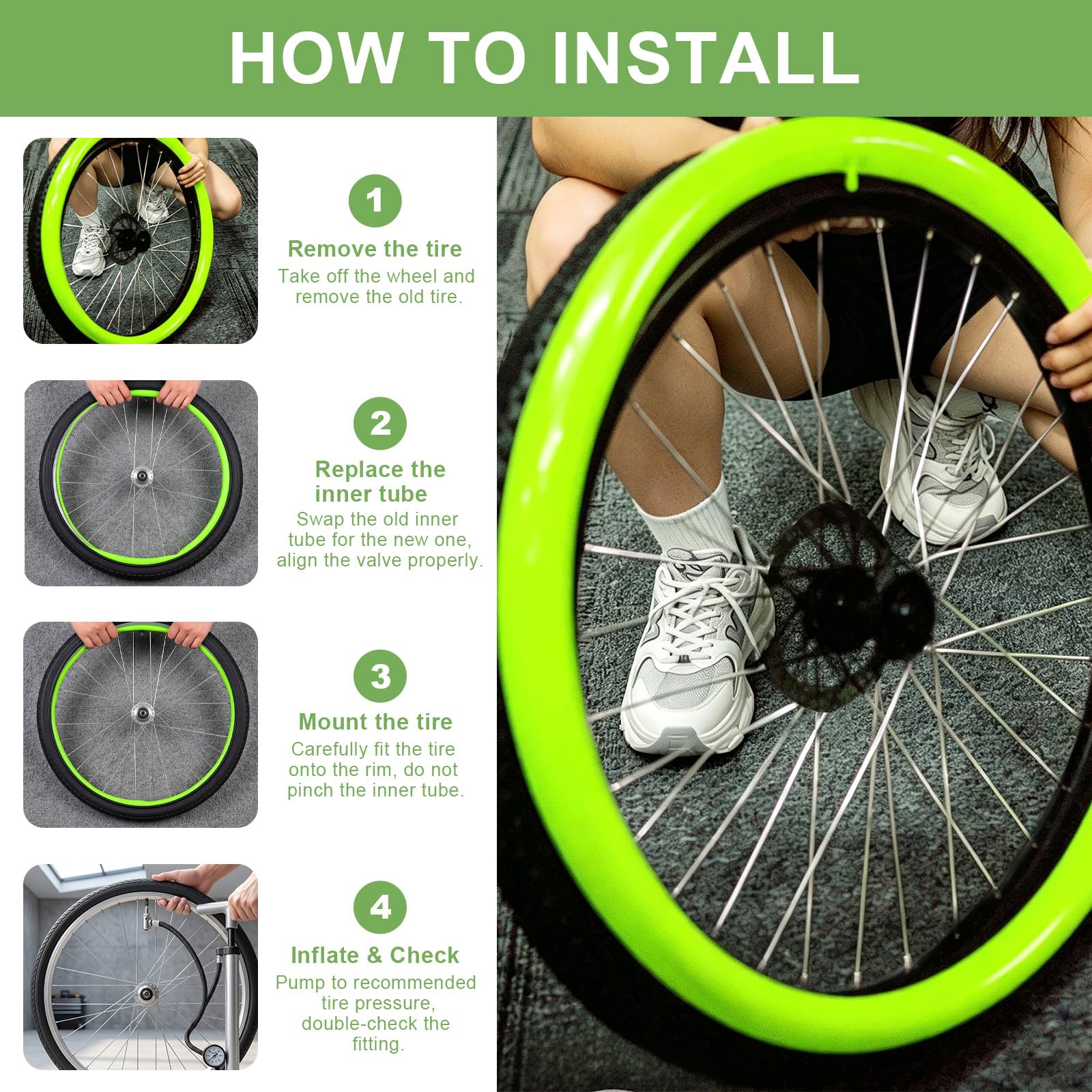 HOW TO INSTALL

1
Remove the tire
Take off the wheel and remove the old tire.

2
Replace the inner tube
Swap the old inner tube for the new one, align the valve properly.

3
Mount the tire
Carefully fit the tire onto the rim, do not pinch the inner tube.

4
Inflate & Check
Pump to recommended tire pressure, double-check the fitting.