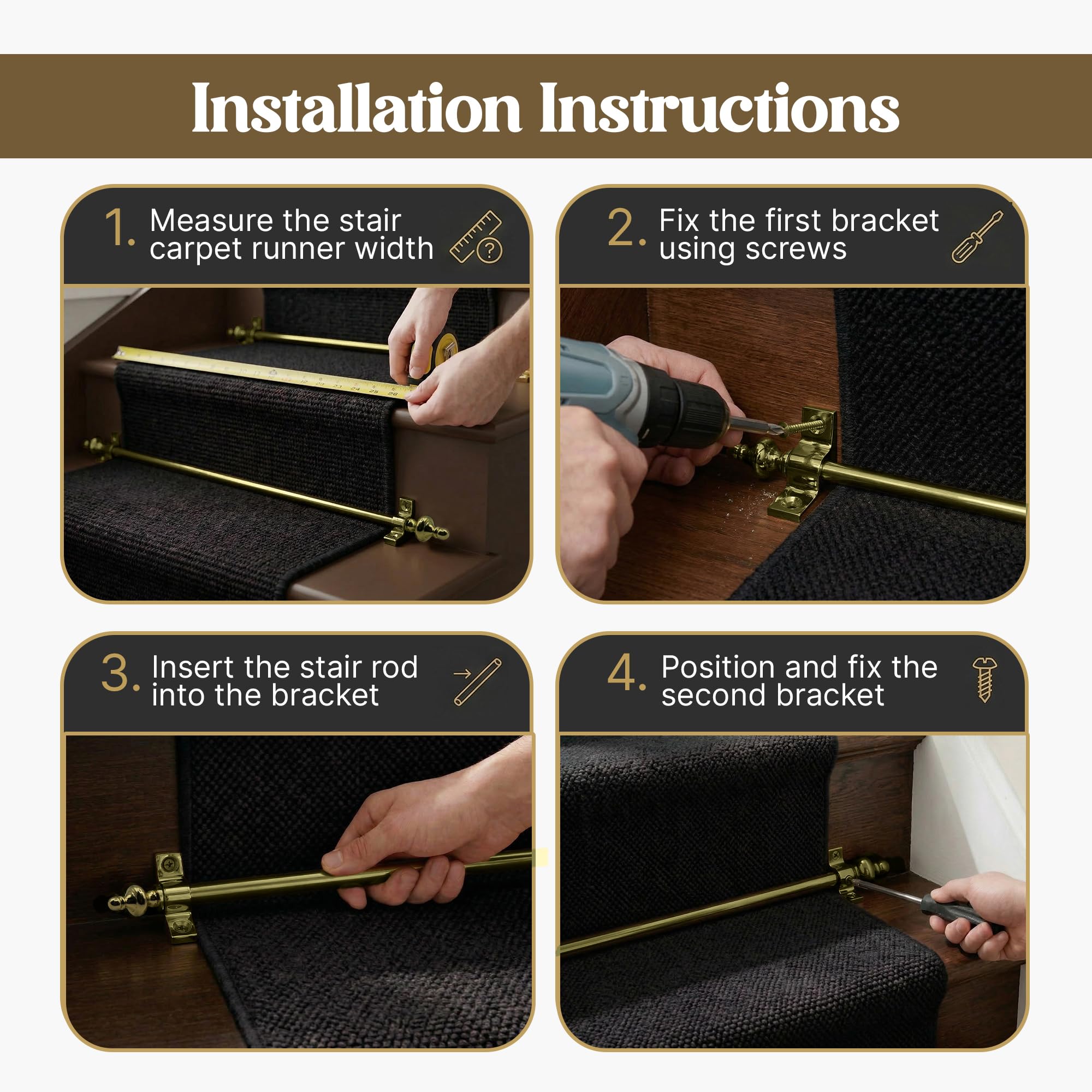 Installation Instructions

1. Measure the stair carpet runner width

2. Fix the first bracket using screws

3. Insert the stair rod into the bracket

4. Position and fix the second bracket