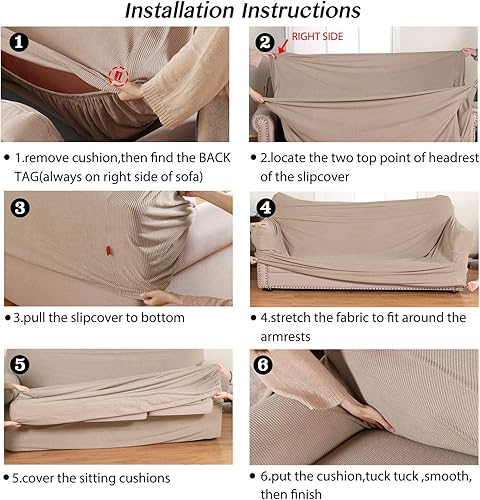 Installation Instructions

1

2

RIGHT SIDE

• 1.remove cushion,then find the BACK TAG(always on right side of sofa)

• 2.locate the two top point of headrest of the slipcover

3

4

• 3.pull the slipcover to bottom

• 4.stretch the fabric to fit around the armrests

5

6

• 5.cover the sitting cushions

• 6.put the cushion,tuck tuck ,smooth, then finish