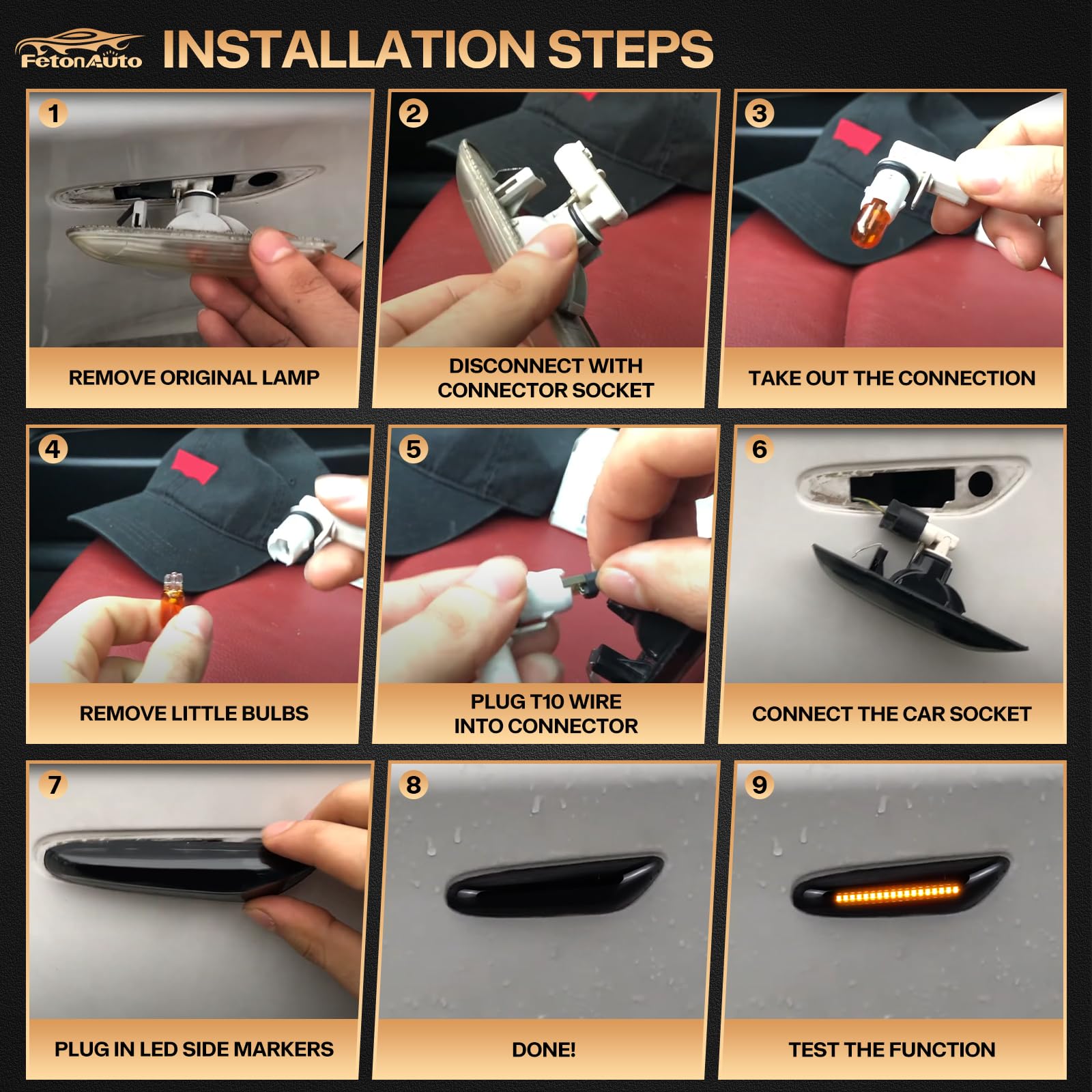 FetonAuto INSTALLATION STEPS

1
REMOVE ORIGINAL LAMP

2
DISCONNECT WITH CONNECTOR SOCKET

3
TAKE OUT THE CONNECTION

4
REMOVE LITTLE BULBS

5
PLUG T10 WIRE INTO CONNECTOR

6
CONNECT THE CAR SOCKET

7
PLUG IN LED SIDE MARKERS

8
DONE!

9
TEST THE FUNCTION