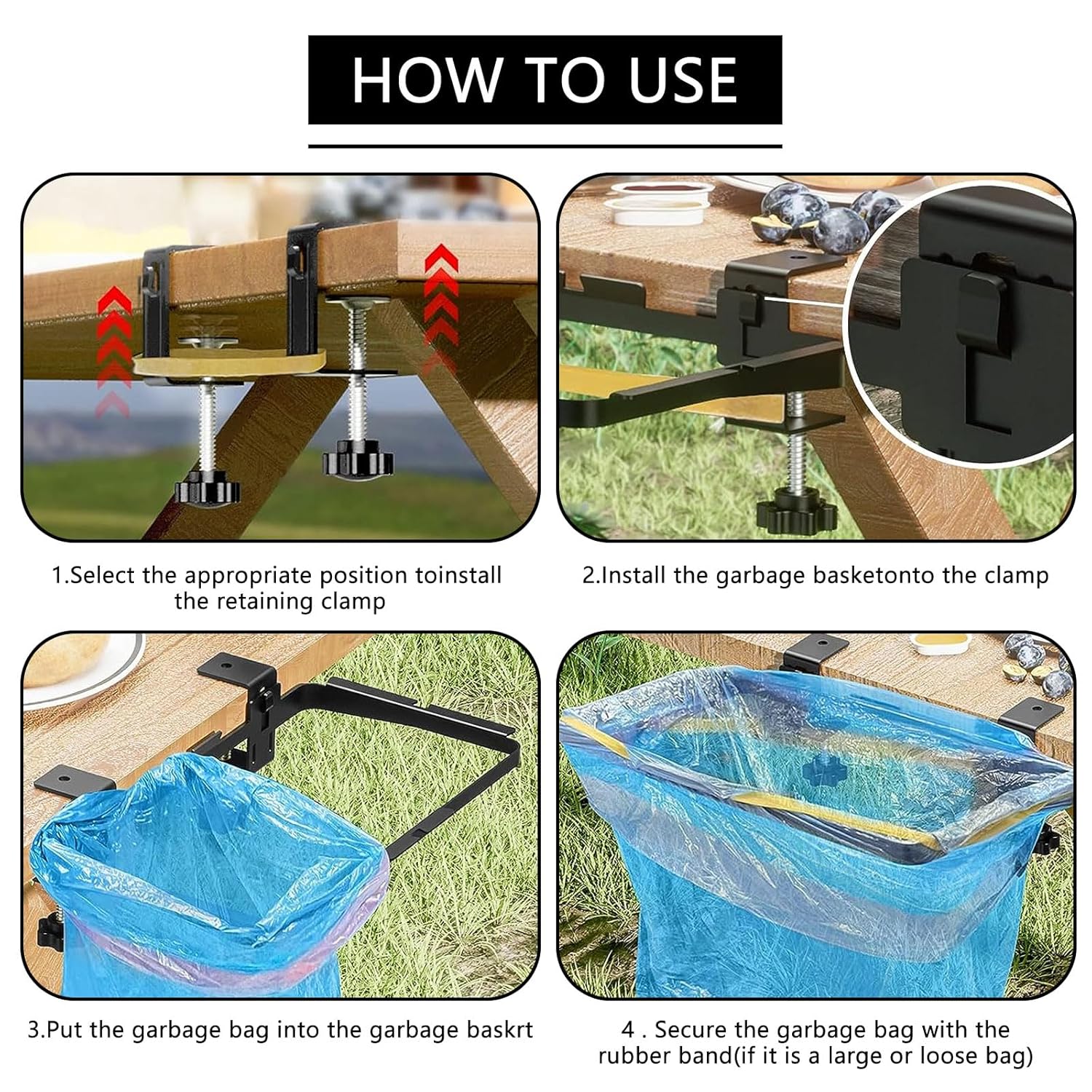 HOW TO USE

1.Select the appropriate position toinstall the retaining clamp

2.Install the garbage basketonto the clamp

3.Put the garbage bag into the garbage baskrt

4 . Secure the garbage bag with the rubber band(if it is a large or loose bag)