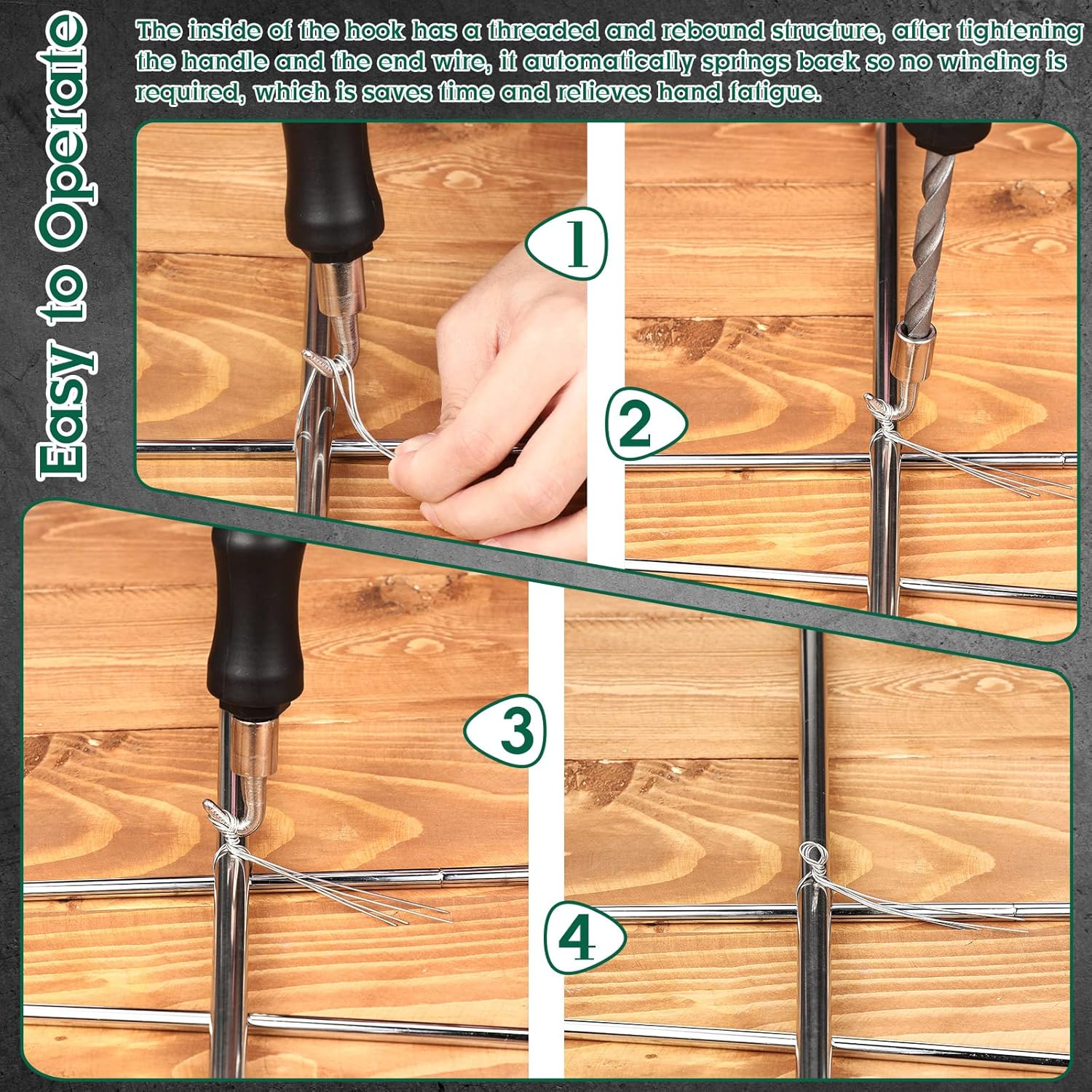 Easy to Operate

The inside of the hook has a threaded and rebound structure, after tightening the handle and the end wire, it automatically springs back so no winding is required, which is saves time and relieves hand fatigue.

1

2

3

4