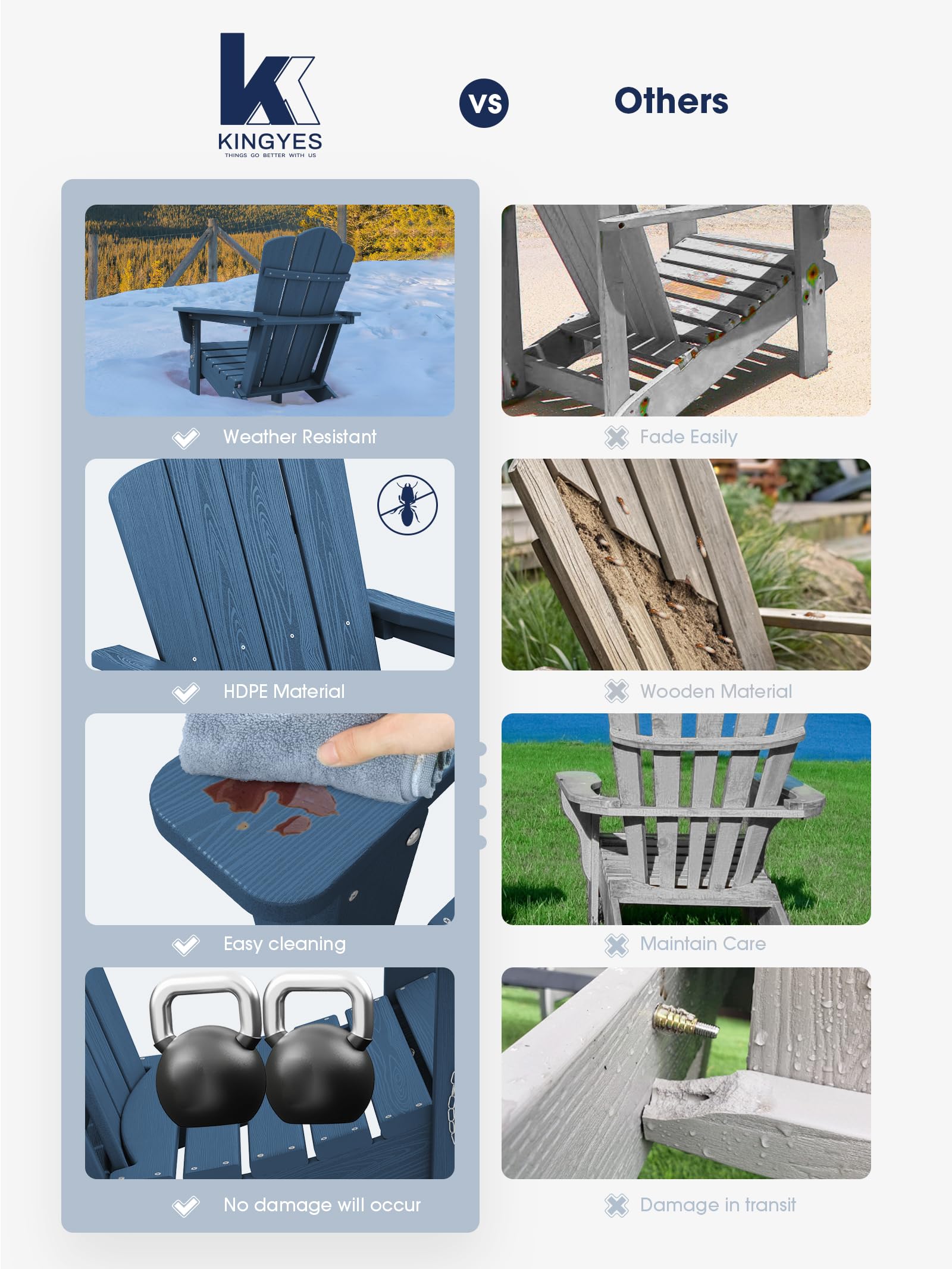 KINGYES
THINGS GO BETTER WITH US

VS

Others

Weather Resistant

HDPE Material

Easy cleaning

No damage will occur

Fade Easily

Wooden Material

Maintain Care

Damage in transit